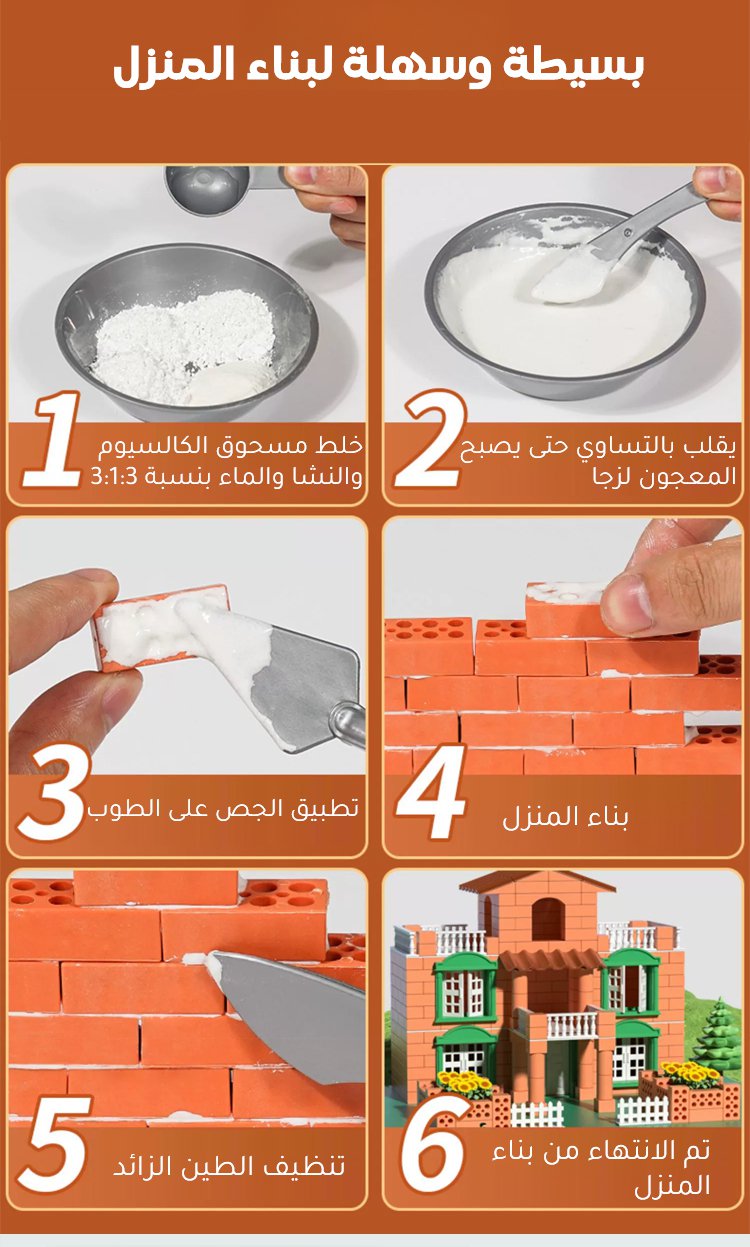 بسيطة وسهلة لبناء المنزل

1
خلط مسحوق الكالسيوم والنشا والماء بنسبة 3:1:3

2
يقلب بالتساوي حتى يصبح المعجون لزجا

3
تطبيق الجص على الطوب

4
بناء المنزل

5
تنظيف الطين الزائد

6
تم الانتهاء من بناء المنزل