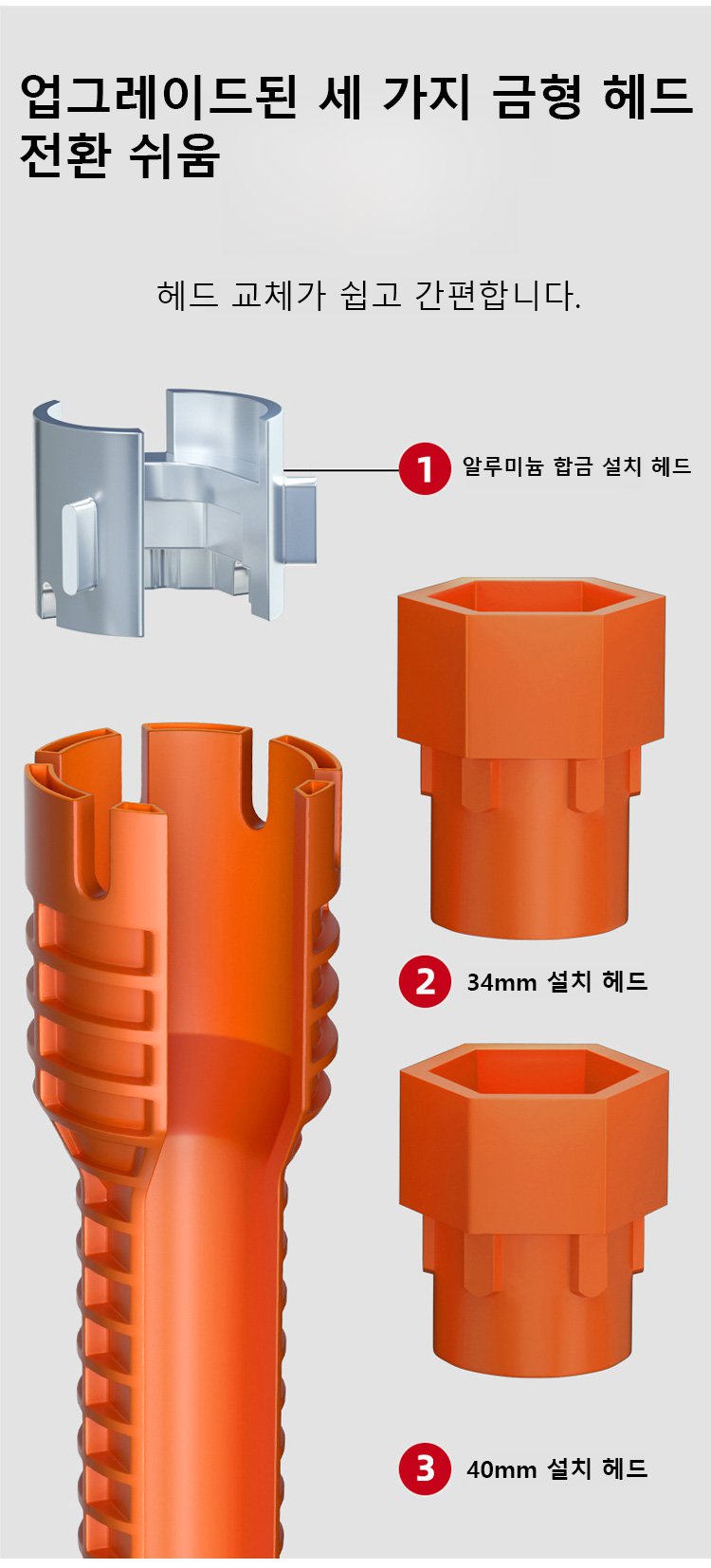 업그레이드된 세 가지 금형 헤드 전환 쉬움

헤드 교체가 쉽고 간편합니다.

1 알루미늄 합금 설치 헤드

2 34mm 설치 헤드

3 40mm 설치 헤드