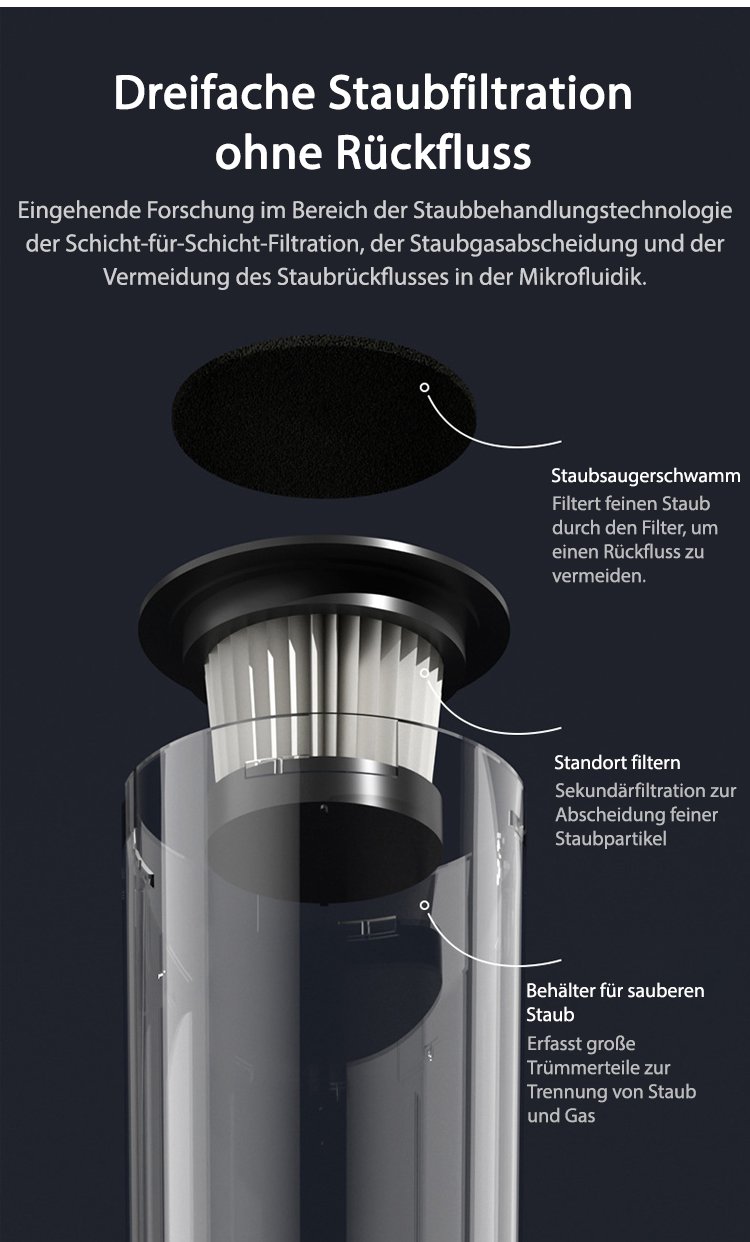 Dreifache Staubfiltration ohne Rückfluss

Eingehende Forschung im Bereich der Staubbehandlungstechnologie der Schicht-für-Schicht-Filtration, der Staubgasabscheidung und der Vermeidung des Staubrückflusses in der Mikrofluidik.

Staubsaugerschwamm

Filtert feinen Staub durch den Filter, um einen Rückfluss zu vermeiden.

Standort filtern

Sekundärfiltration zur Abscheidung feiner Staubpartikel

Behälter für sauberen Staub

Erfasst große Trümmerteile zur Trennung von Staub und Gas