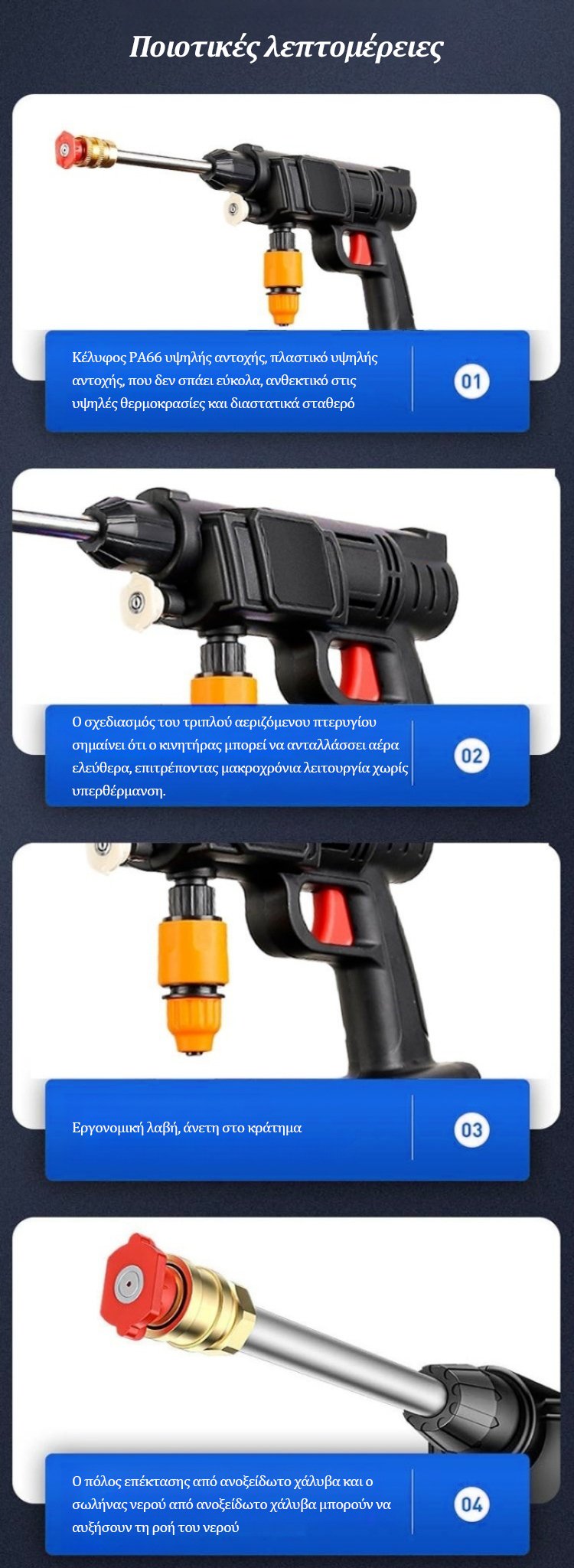 Ποιοτικές λεπτομέρειες

Κέλυφος PA66 υψηλής αντοχής, πλαστικό υψηλής αντοχής, που δεν σπάει εύκολα, ανθεκτικό στις υψηλές θερμοκρασίες και διαστατικά σταθερό

01

Ο σχεδιασμός του τριπλού αεριζόμενου πτερυγίου σημαίνει ότι ο κινητήρας μπορεί να ανταλλάσσει αέρα ελεύθερα, επιτρέποντας μακροχρόνια λειτουργία χωρίς υπερθέρμανση.

02

Εργονομική λαβή, άνετη στο κράτημα

03

Ο πόλος επέκτασης από ανοξείδωτο χάλυβα και ο σωλήνας νερού από ανοξείδωτο χάλυβα μπορούν να αυξήσουν τη ροή του νερού

04