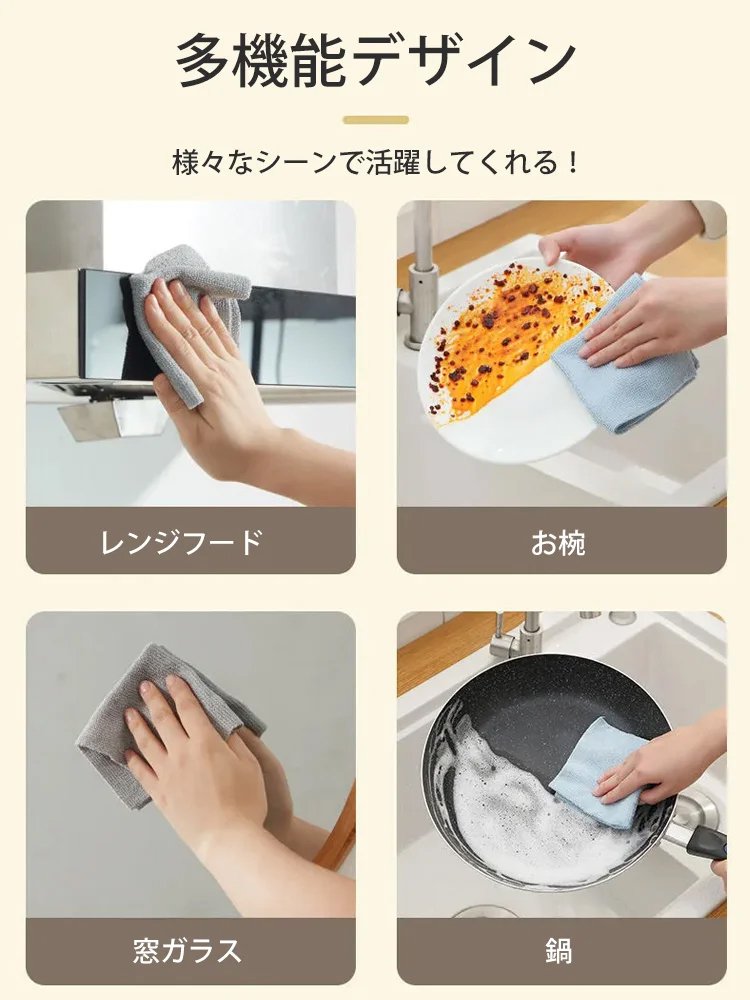 多機能デザイン

様々なシーンで活躍してくれる！

レンジフード

お椀

窓ガラス

鍋