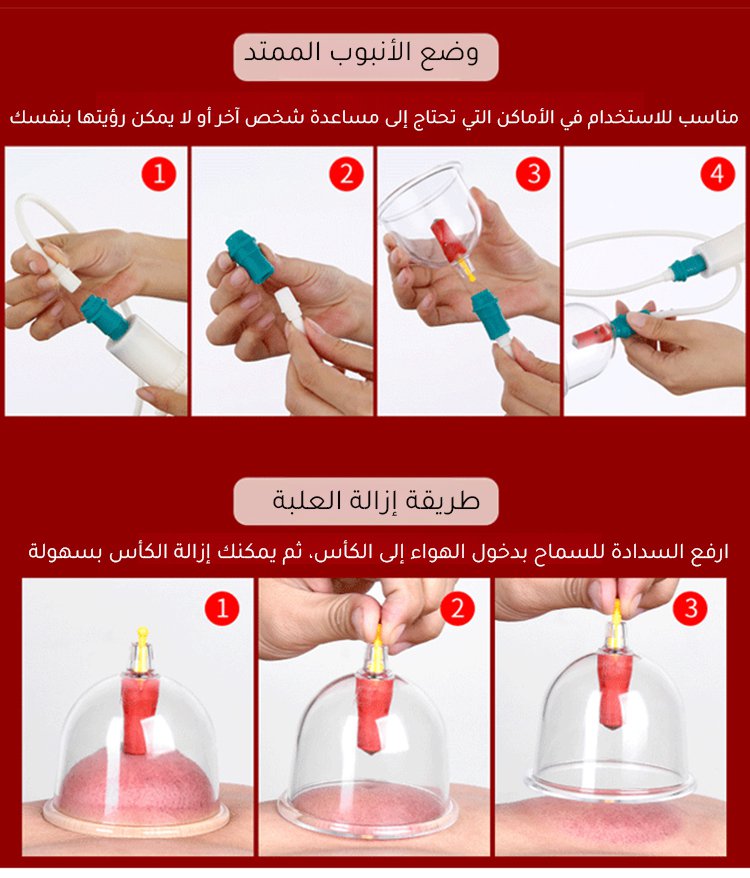 وضع الأنبوب الممتد

مناسب للاستخدام في الأماكن التي تحتاج إلى مساعدة شخص آخر أو لا يمكن رؤيتها بنفسك

1

2

3

4

طريقة إزالة العلبة

ارفع السدادة للسماح بدخول الهواء إلى الكأس، ثم يمكنك إزالة الكأس بسهولة

1

2

3