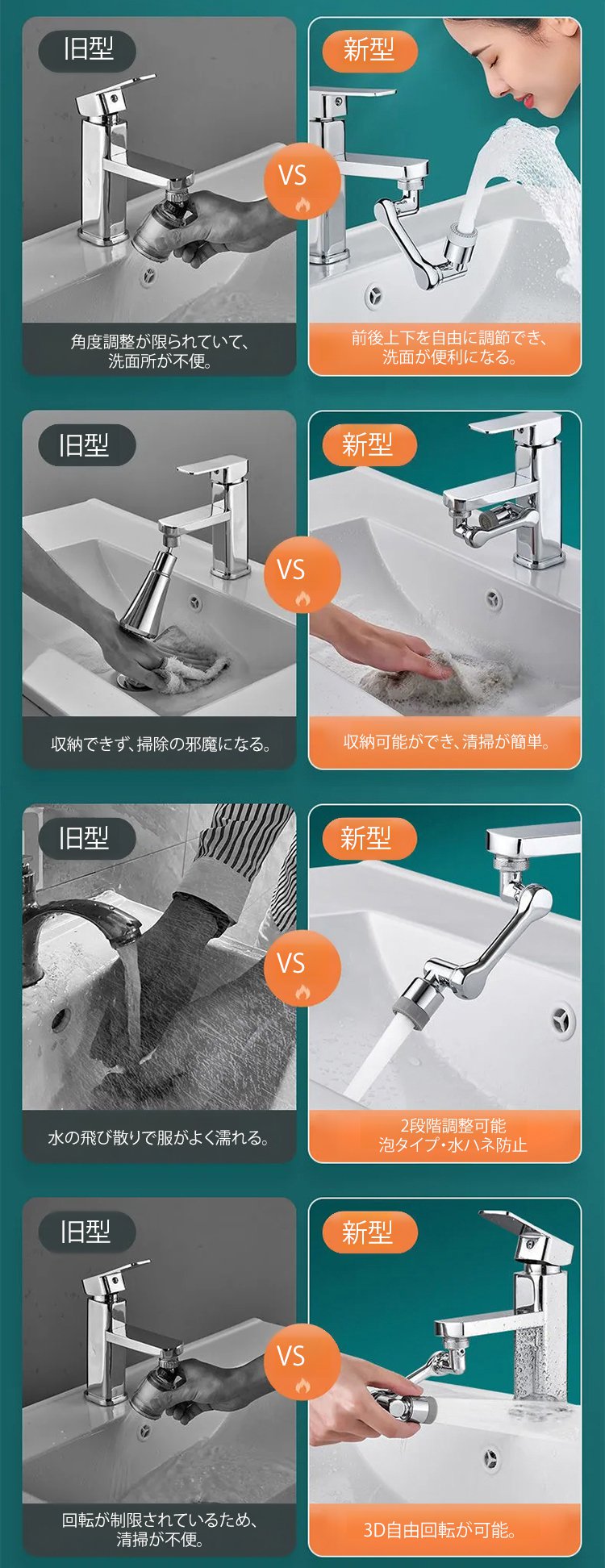 旧型

VS

新型

角度調整が限られていて、洗面所が不便。

前後上下を自由に調節でき、洗面が便利になる。

旧型

VS

新型

収納できず、掃除の邪魔になる。

収納可能ができ、清掃が簡単。

旧型

VS

新型

水の飛び散りで服がよく濡れる。

2段階調整可能
泡タイプ・水ハネ防止

旧型

VS

新型

回転が制限されているため、清掃が不便。

3D自由回転が可能。