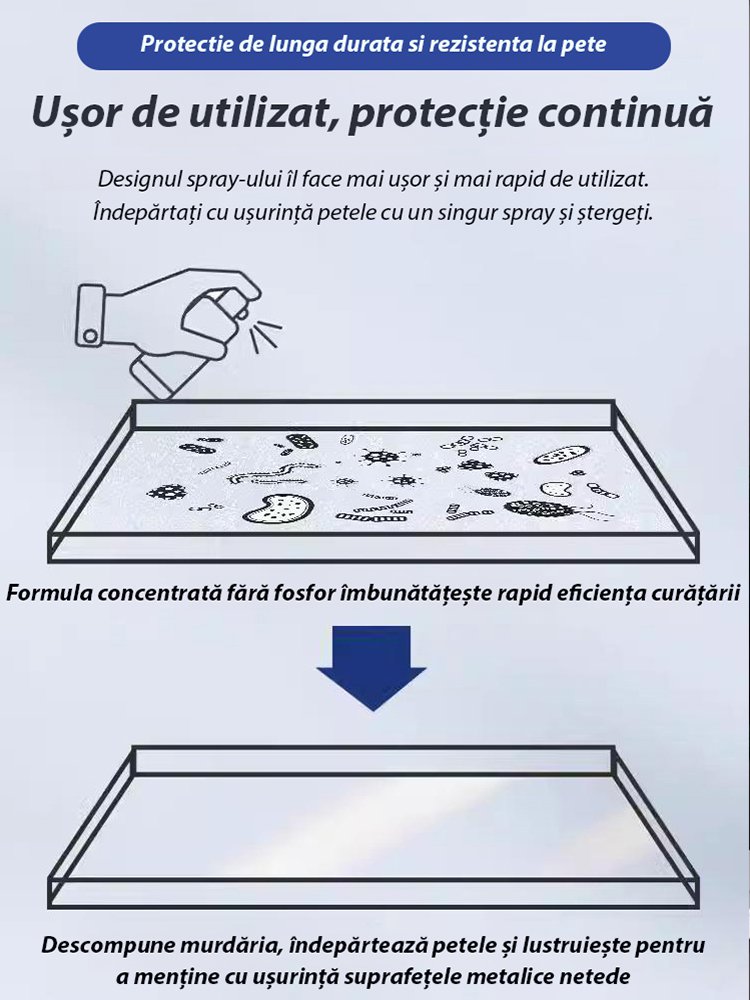 Protectie de lunga durata si rezistenta la pete

Ușor de utilizat, protecție continuă

Designul spray-ului îl face mai ușor și mai rapid de utilizat. Îndepărtați cu ușurință petele cu un singur spray și ștergeți.

Formula concentrată fără fosfor îmbunătățește rapid eficiența curățării

Descompune murdăria, îndepărtează petele și lustruiește pentru a menține cu ușurință suprafețele metalice netede