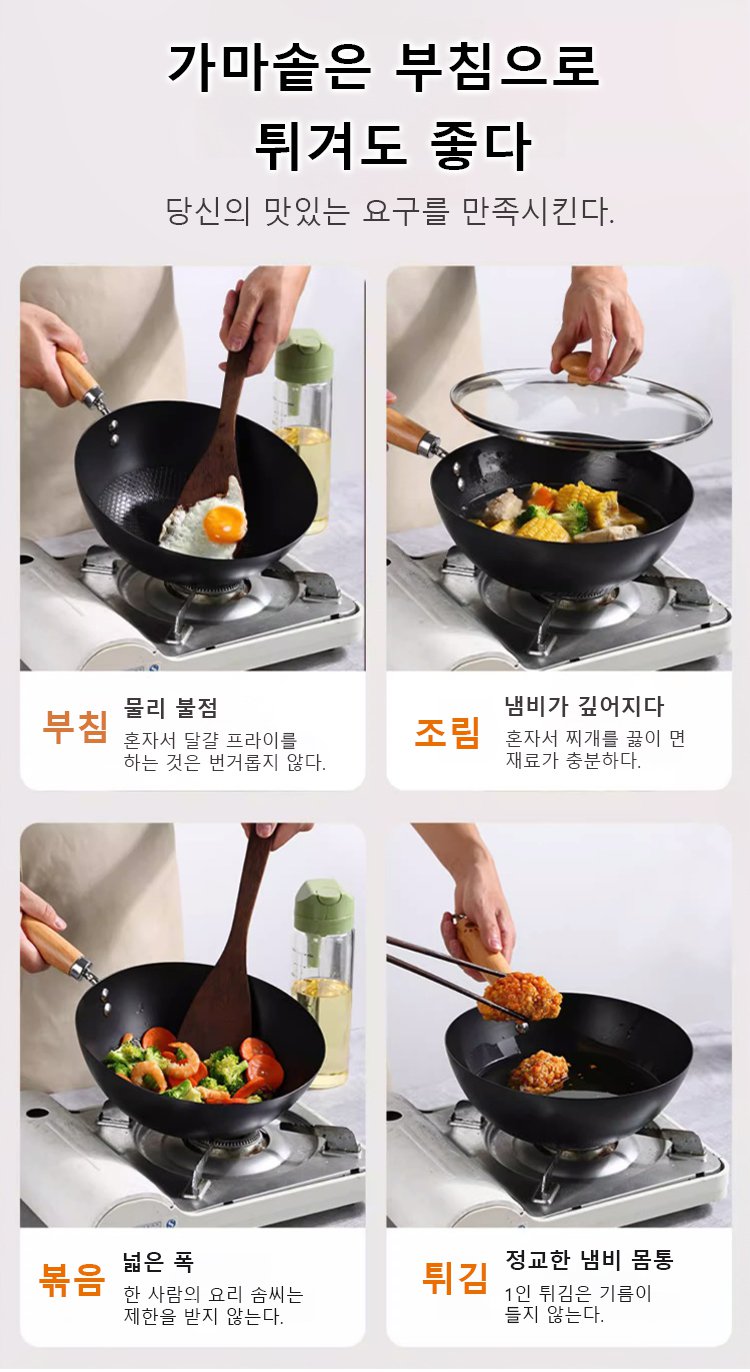 가마솥은 부침으로 튀겨도 좋다

당신의 맛있는 요구를 만족시킨다.

부침
물리 불점
혼자서 달걀 프라이를 하는 것은 번거롭지 않다.

조림
냄비가 깊어지다
혼자서 찌개를 끓이 면 재료가 충분하다.

볶음
넓은 폭
한 사람의 요리 솜씨는 제한을 받지 않는다.

튀김
정교한 냄비 몸통
1인 튀김은 기름이 들지 않는다.