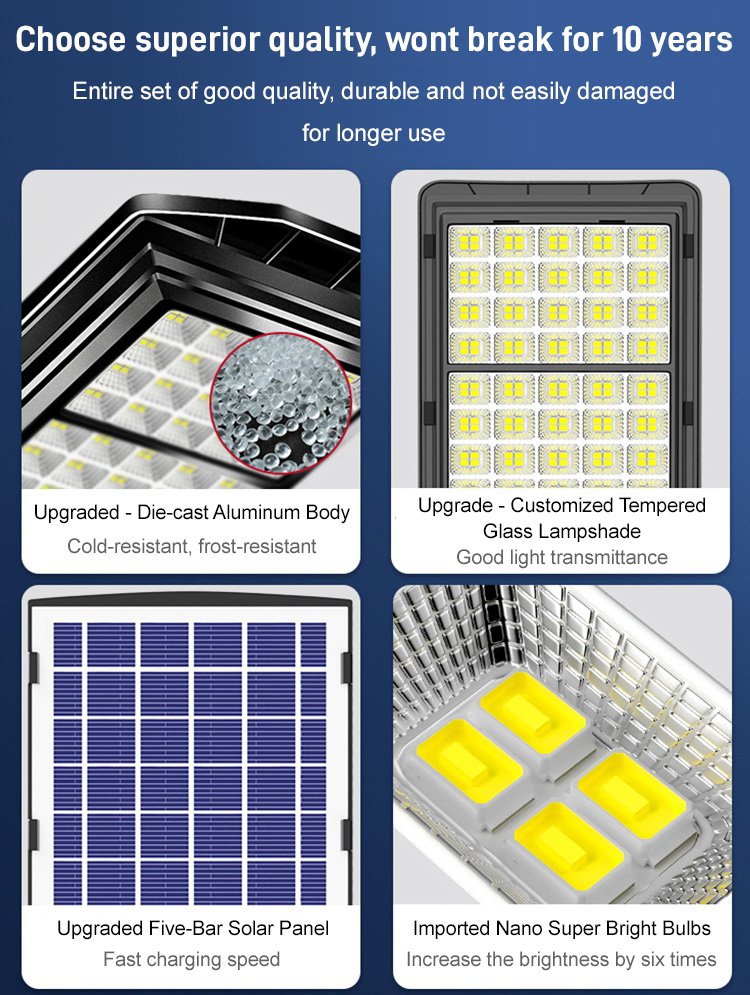 Choose superior quality, wont break for 10 years

Entire set of good quality, durable and not easily damaged for longer use

Upgraded - Die-cast Aluminum Body

Cold-resistant, frost-resistant

Upgrade - Customized Tempered Glass Lampshade

Good light transmittance

Upgraded Five-Bar Solar Panel

Fast charging speed

Imported Nano Super Bright Bulbs

Increase the brightness by six times