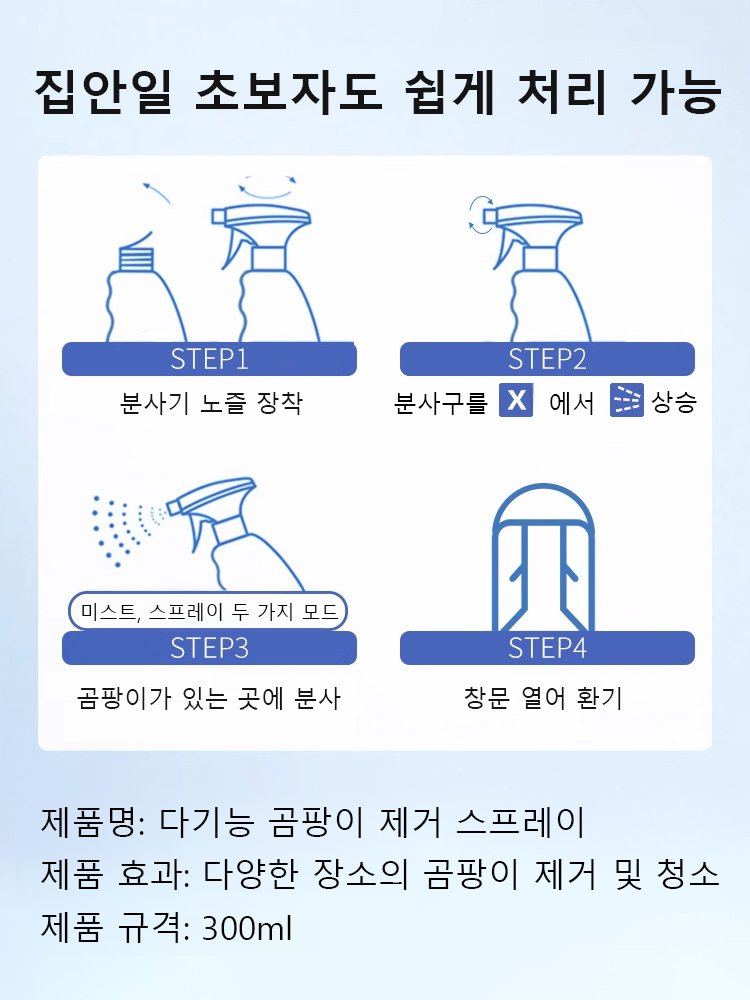 집안일 초보자도 쉽게 처리 가능

STEP1
분사기 노즐 장착

STEP2
분사구를 X 에서 상승

미스트, 스프레이 두 가지 모드
STEP3
곰팡이가 있는 곳에 분사

STEP4
창문 열어 환기

제품명: 다기능 곰팡이 제거 스프레이
제품 효과: 다양한 장소의 곰팡이 제거 및 청소
제품 규격: 300ml