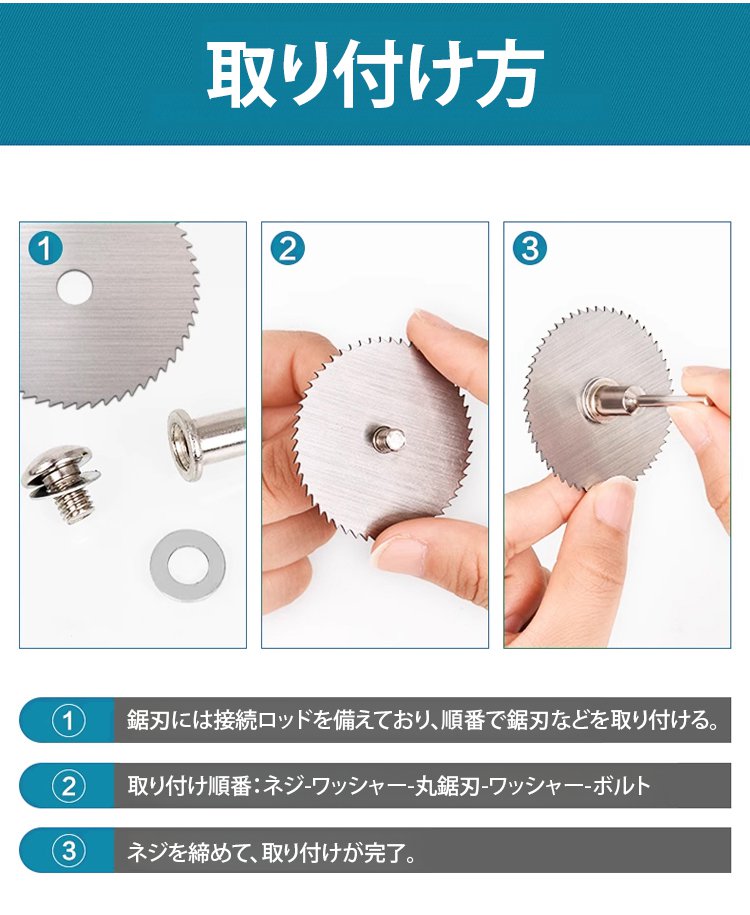 取り付け方

1

2

3

① 鋸刃には接続ロッドを備えており、順番で鋸刃などを取り付ける。

② 取り付け順番：ネジ-ワッシャー-丸鋸刃-ワッシャー-ボルト

③ ネジを締めて、取り付けが完了。