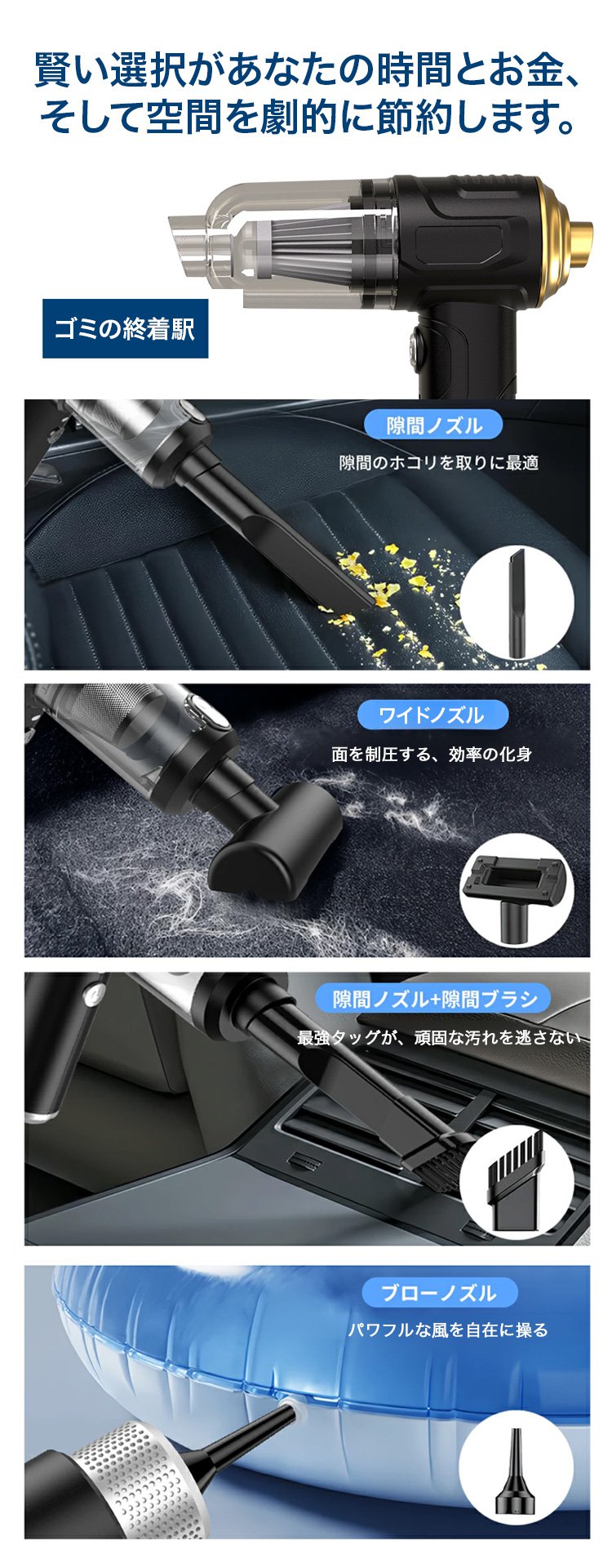 賢い選択があなたの時間とお金、そして空間を劇的に節約します。

ゴミの終着駅

隙間ノズル

隙間のホコリを取りに最適

ワイドノズル

面を制圧する、効率の化身

隙間ノズル+隙間ブラシ

最強タッグが、頑固な汚れを逃さない

ブローノズル

パワフルな風を自在に操る