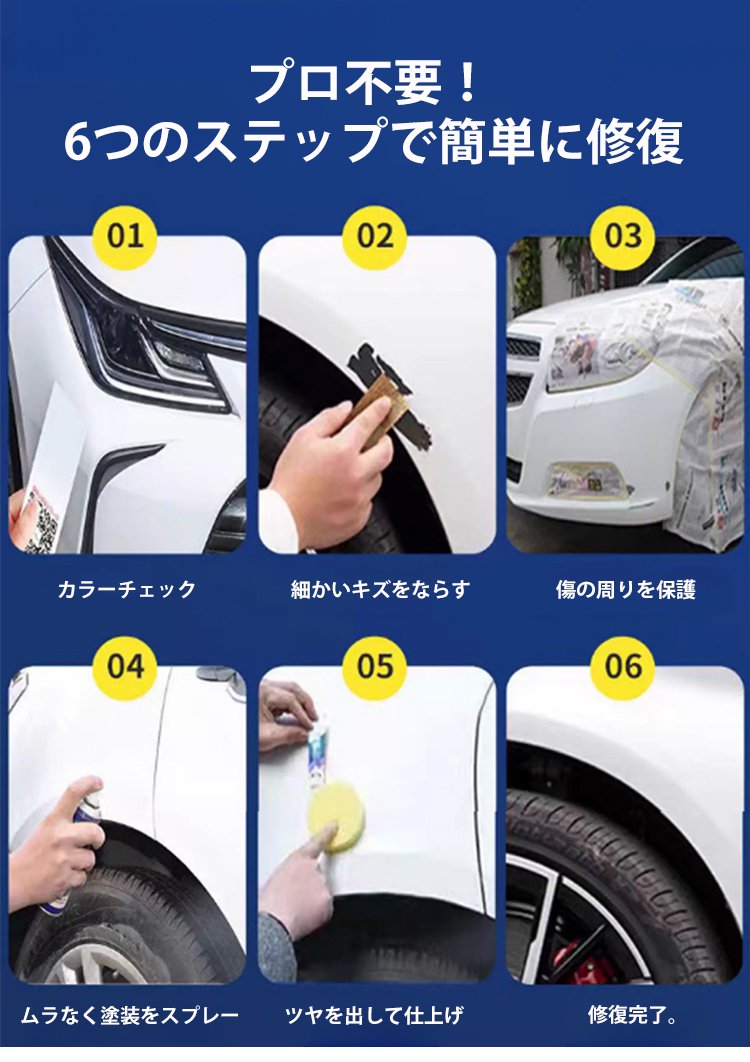 プロ不要！
6つのステップで簡単に修復

01

カラーチェック

02

細かいキズをならす

03

傷の周りを保護

04

ムラなく塗装をスプレー

05

ツヤを出して仕上げ

06

修復完了。