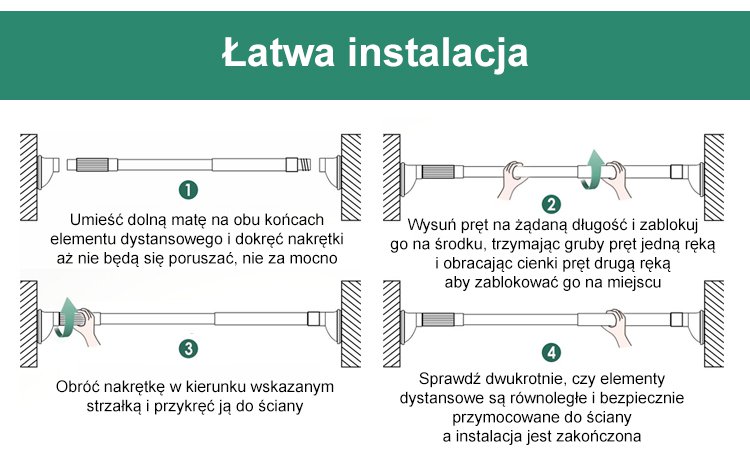 Łatwa instalacja

1

Umieść dolną matę na obu końcach elementu dystansowego i dokręć nakrętki aż nie będą się poruszać, nie za mocno

2

Wysuń pręt na żądaną długość i zablokuj go na środku, trzymając gruby pręt jedną ręką i obracając cienki pręt drugą ręką aby zablokować go na miejscu

3

Obróć nakrętkę w kierunku wskazanym strzałką i przykręć ją do ściany

4

Sprawdź dwukrotnie, czy elementy dystansowe są równoległe i bezpiecznie przymocowane do ściany a instalacja jest zakończona