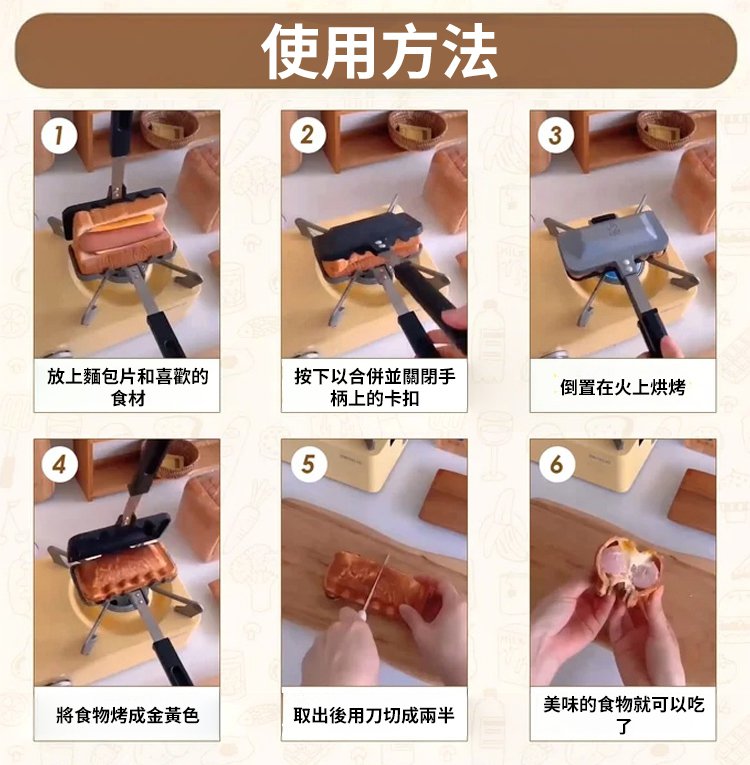 使用方法

1
放上麵包片和喜歡的食材

2
按下以合併並關閉手柄上的卡扣

3
倒置在火上烘烤

4
將食物烤成金黃色

5
取出後用刀切成兩半

6
美味的食物就可以吃了