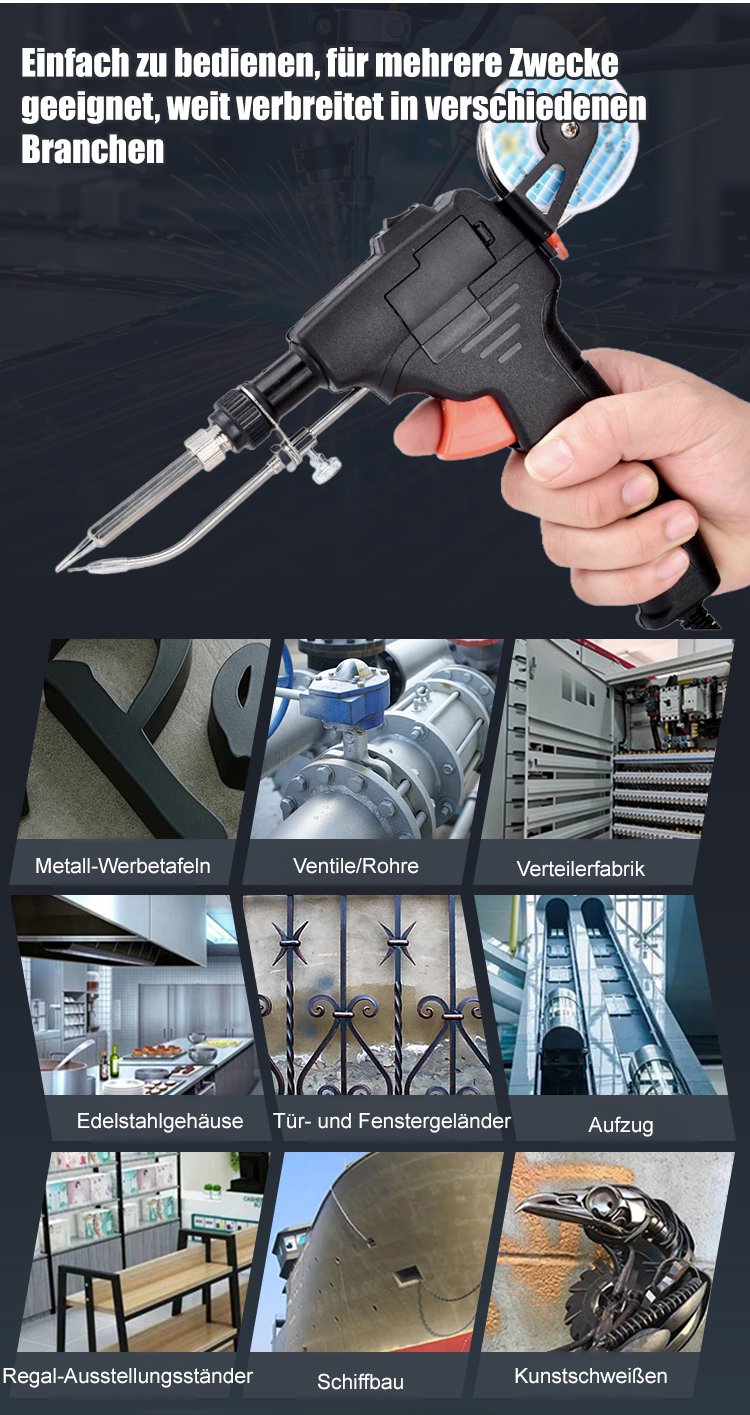 Einfach zu bedienen, für mehrere Zwecke geeignet, weit verbreitet in verschiedenen Branchen

Metall-Werbetafeln

Ventile/Rohre

Verteilerfabrik

Edelstahlgehäuse

Tür- und Fenstergeländer

Aufzug

Regal-Ausstellungsständer

Schiffbau

Kunstschweißen