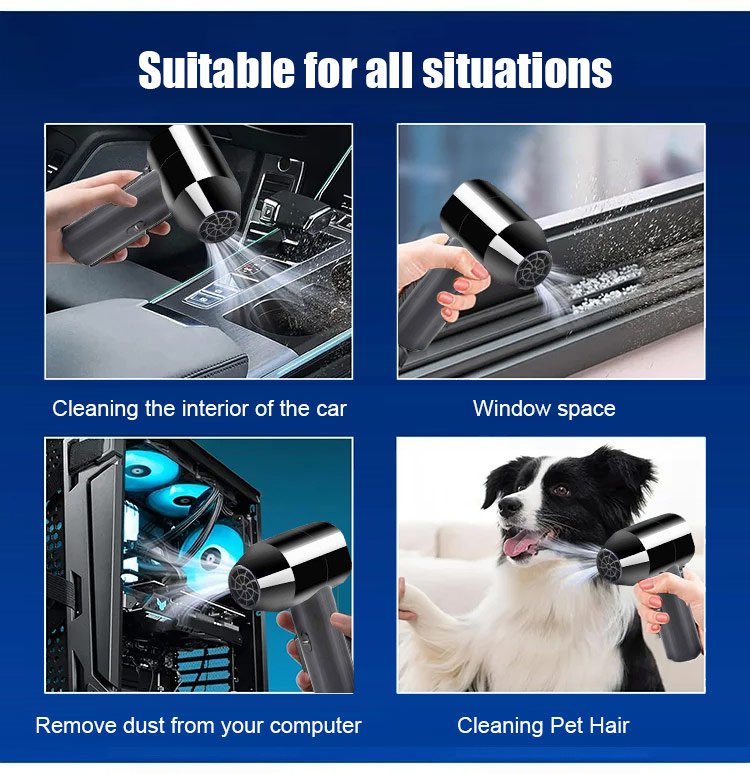 Suitable for all situations

Cleaning the interior of the car

Window space

Remove dust from your computer

Cleaning Pet Hair