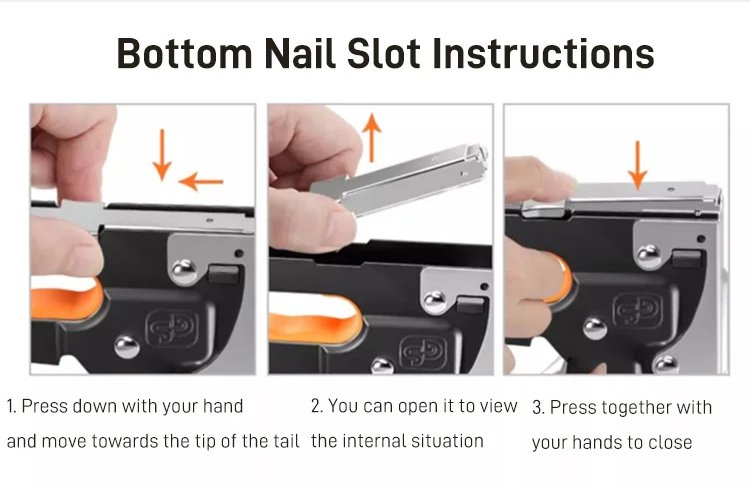 Bottom Nail Slot Instructions

1. Press down with your hand and move towards the tip of the tail

2. You can open it to view the internal situation

3. Press together with your hands to close