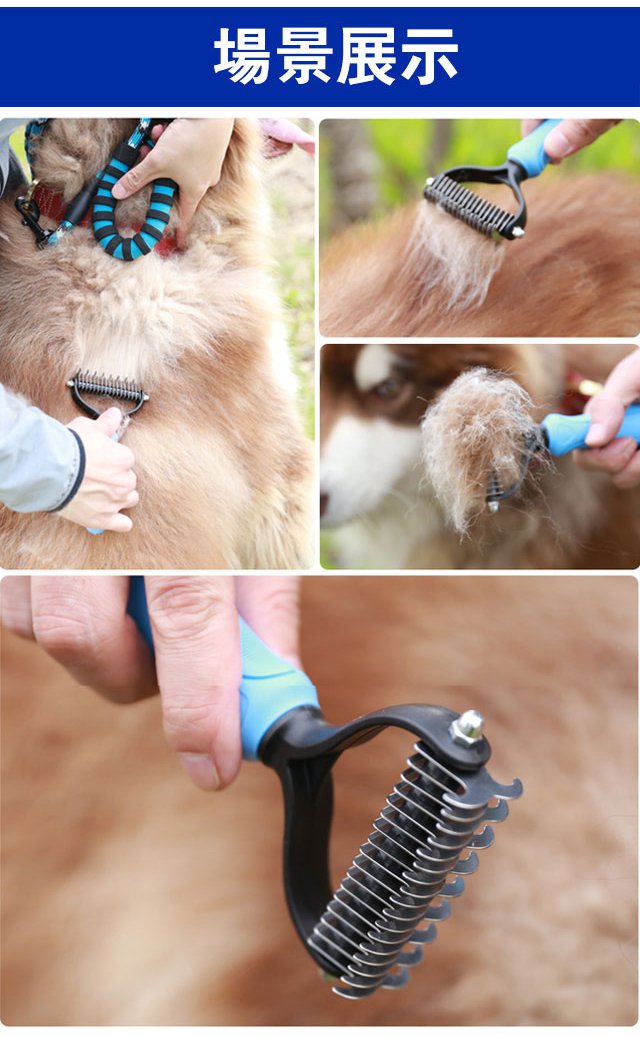 場景展示