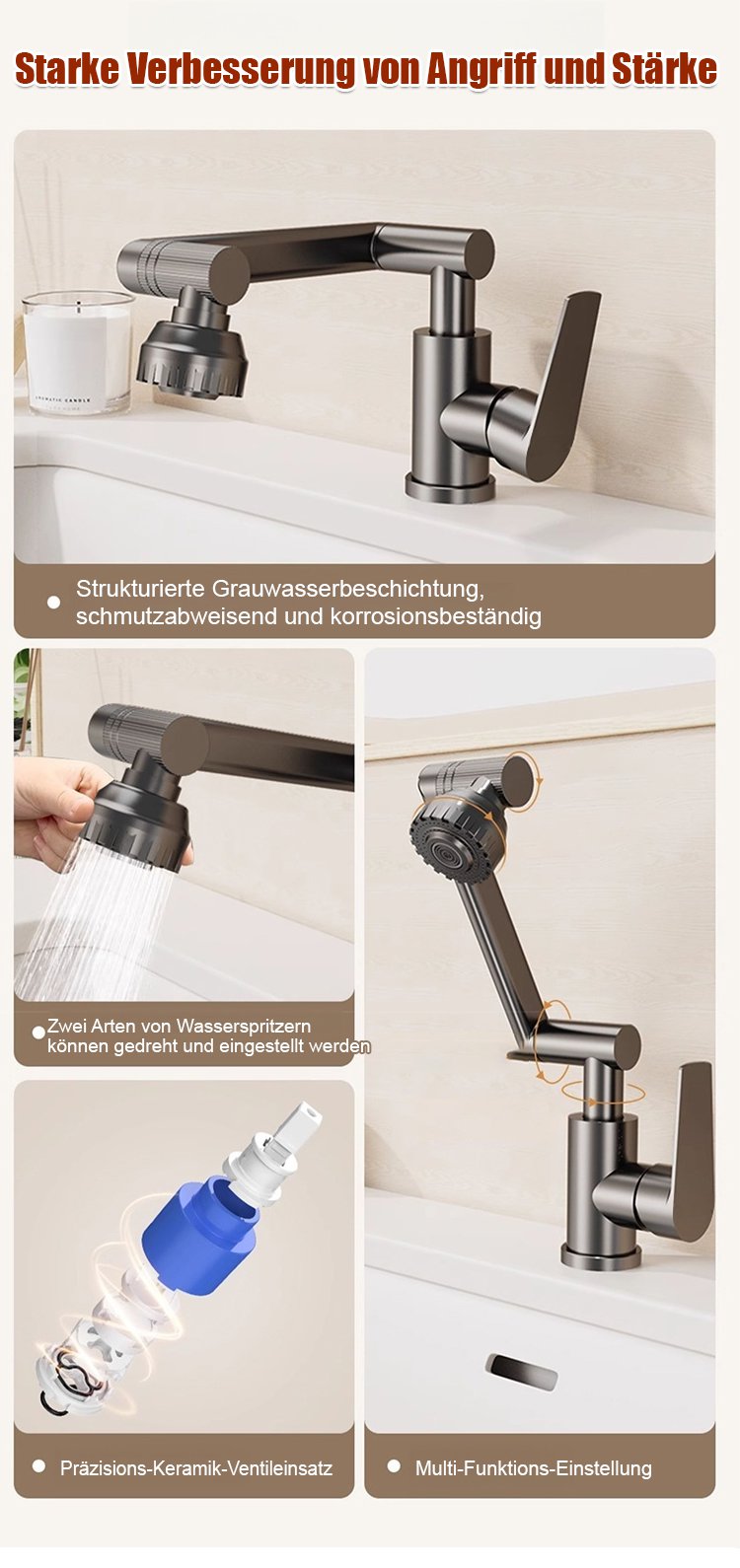 Starke Verbesserung von Angriff und Stärke

AROMATIC CANDLE

Strukturierte Grauwasserbeschichtung, schmutzabweisend und korrosionsbeständig

Zwei Arten von Wasserspritzern können gedreht und eingestellt werden

Präzisions-Keramik-Ventileinsatz

Multi-Funktions-Einstellung