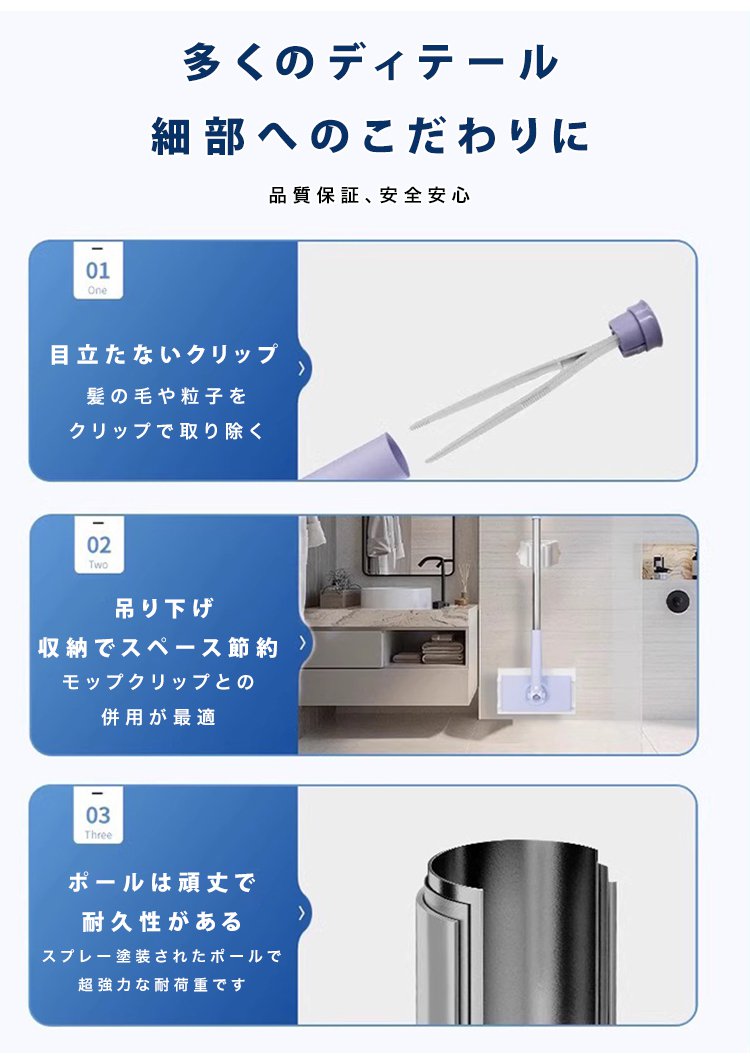 多くのディテール

細部へのこだわりに

品質保証、安全安心

01
One

目立たないクリップ

髪の毛や粒子を

クリップで取り除く

02
Two

吊り下げ

収納でスペース節約

モップクリップとの

併用が最適

03
Three

ポールは頑丈で

耐久性がある

スプレー塗装されたポールで

超強力な耐荷重です