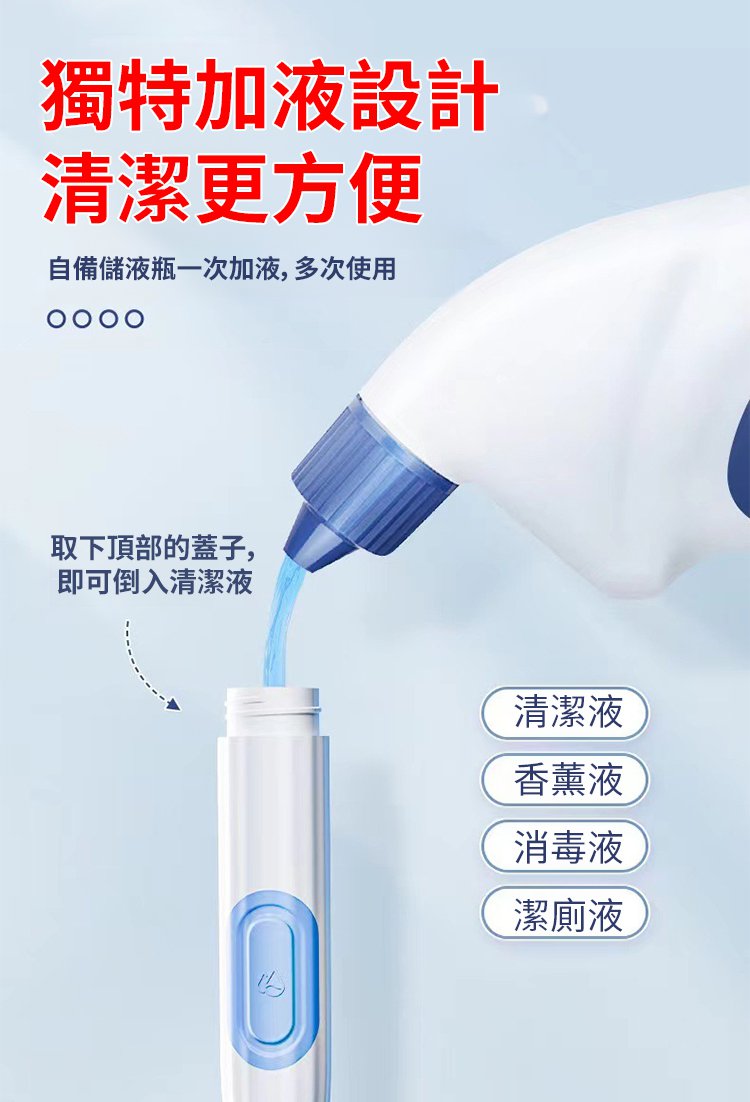 獨特加液設計
清潔更方便

自備儲液瓶一次加液, 多次使用

取下頂部的蓋子,
即可倒入清潔液

清潔液
香薰液
消毒液
潔廁液