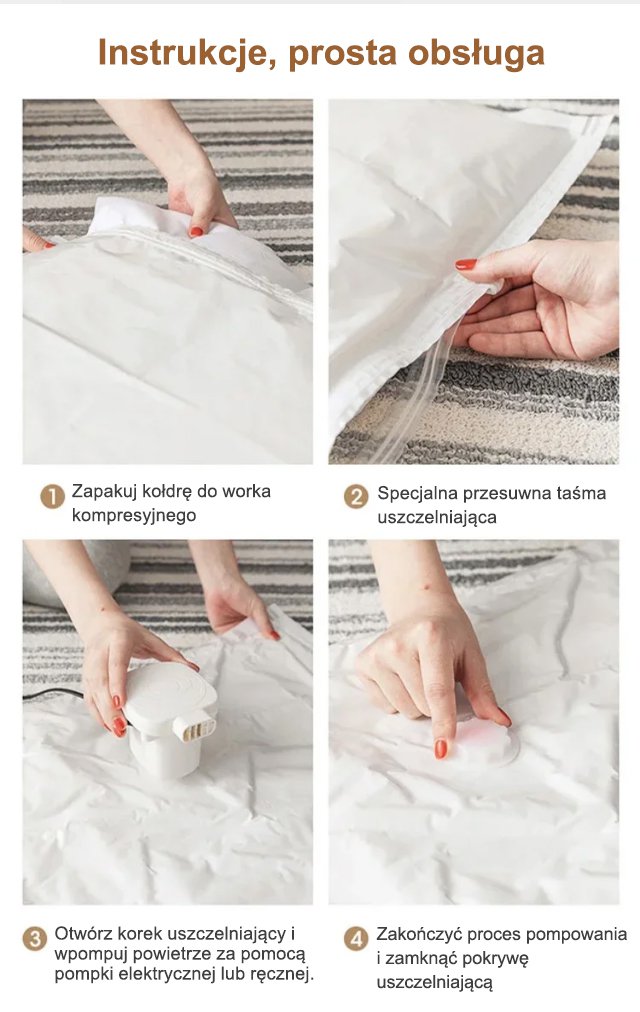 Instrukcje, prosta obsługa

1 Zapakuj kołdrę do worka kompresyjnego

2 Specjalna przesuwna taśma uszczelniająca

3 Otwórz korek uszczelniający i wpompuj powietrze za pomocą pompki elektrycznej lub ręcznej.

4 Zakończyć proces pompowania i zamknąć pokrywę uszczelniającą