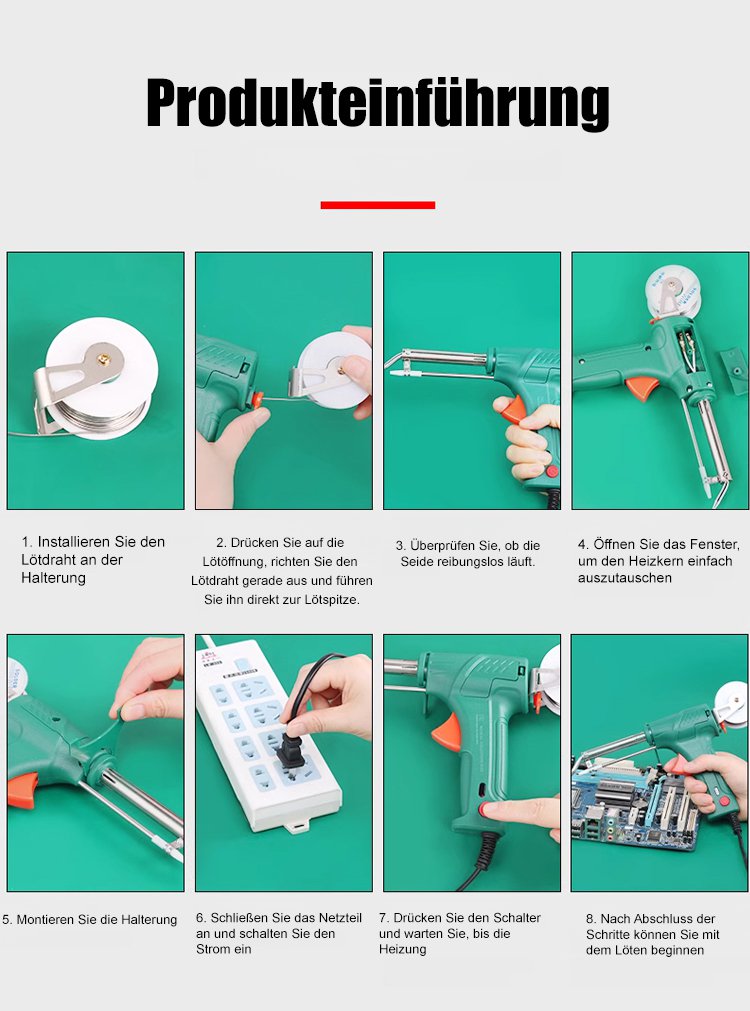 Produkteinführung

1. Installieren Sie den Lötdraht an der Halterung

2. Drücken Sie auf die Lötöffnung, richten Sie den Lötdraht gerade aus und führen Sie ihn direkt zur Lötspitze.

3. Überprüfen Sie, ob die Seide reibungslos läuft.

4. Öffnen Sie das Fenster, um den Heizkern einfach auszutauschen

5. Montieren Sie die Halterung

6. Schließen Sie das Netzteil an und schalten Sie den Strom ein

7. Drücken Sie den Schalter und warten Sie, bis die Heizung

8. Nach Abschluss der Schritte können Sie mit dem Löten beginnen