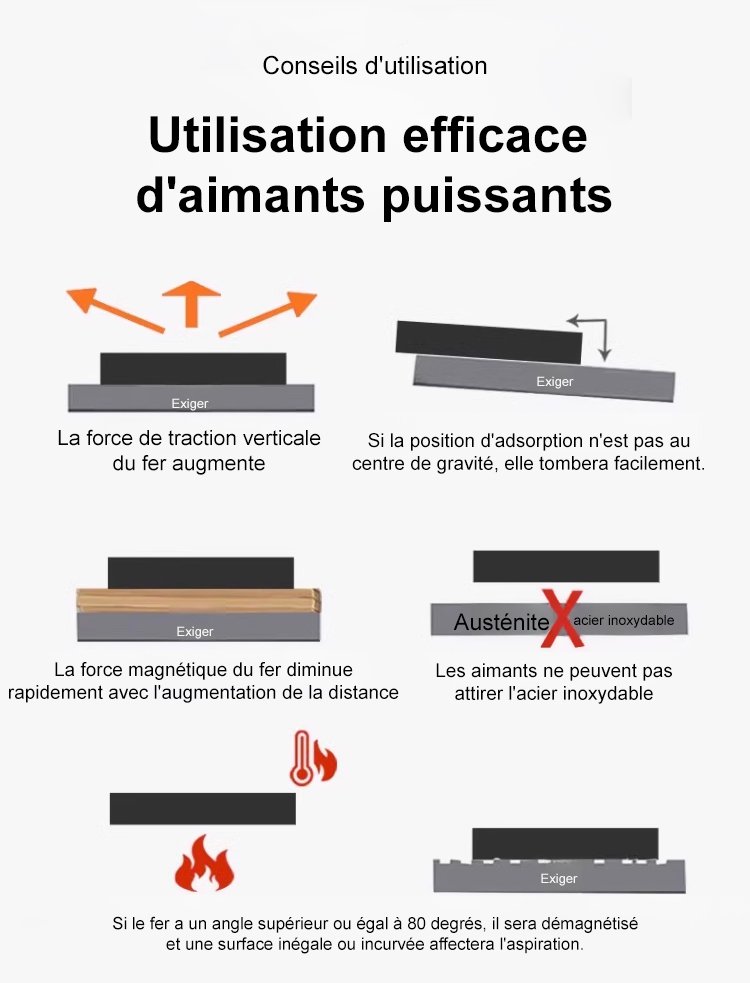 Conseils d'utilisation

Utilisation efficace d'aimants puissants

Exiger

La force de traction verticale du fer augmente

Exiger

Si la position d'adsorption n'est pas au centre de gravité, elle tombera facilement.

Exiger

La force magnétique du fer diminue rapidement avec l'augmentation de la distance

Austénite acier inoxydable

Les aimants ne peuvent pas attirer l'acier inoxydable

Exiger

Si le fer a un angle supérieur ou égal à 80 degrés, il sera démagnétisé et une surface inégale ou incurvée affectera l'aspiration.