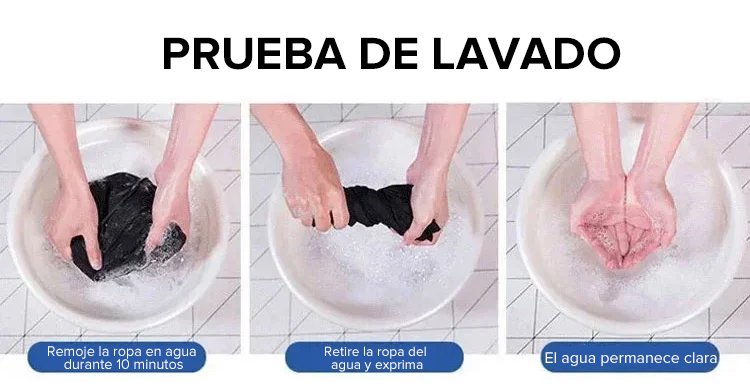 PRUEBA DE LAVADO

Remoje la ropa en agua durante 10 minutos

Retire la ropa del agua y exprima

El agua permanece clara