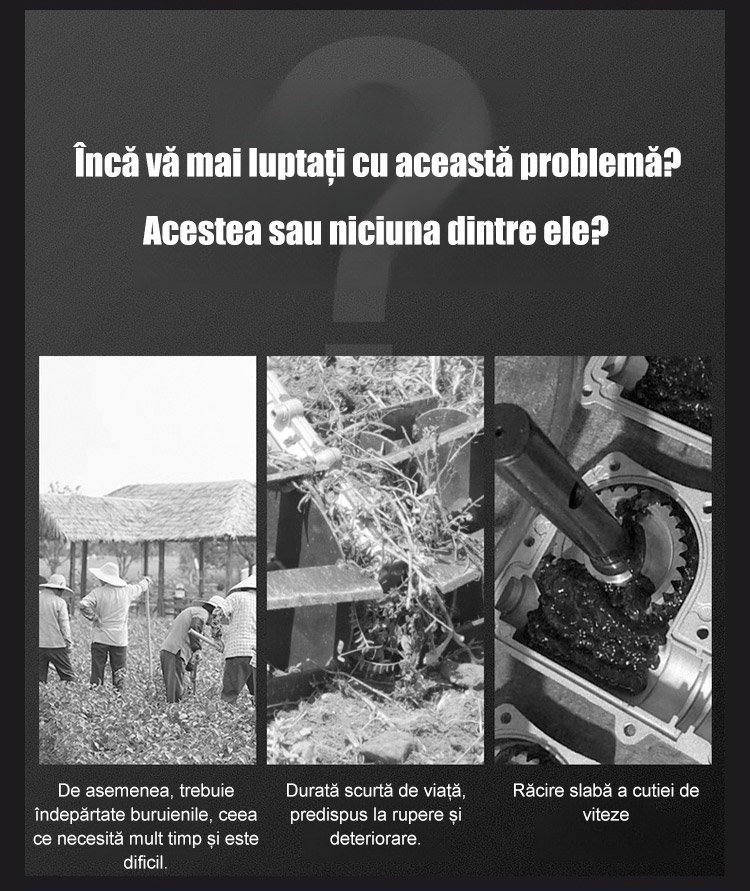 Încă vă mai luptați cu această problemă?

Acestea sau niciuna dintre ele?

De asemenea, trebuie îndepărtate buruienile, ceea ce necesită mult timp și este dificil.

Durată scurtă de viață, predispus la rupere și deteriorare.

Răcire slabă a cutiei de viteze