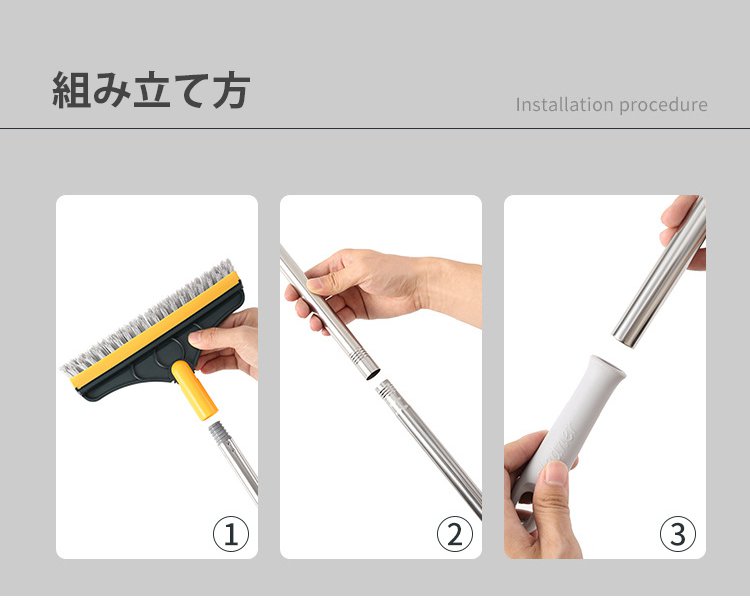 組み立て方

Installation procedure

①

②

③