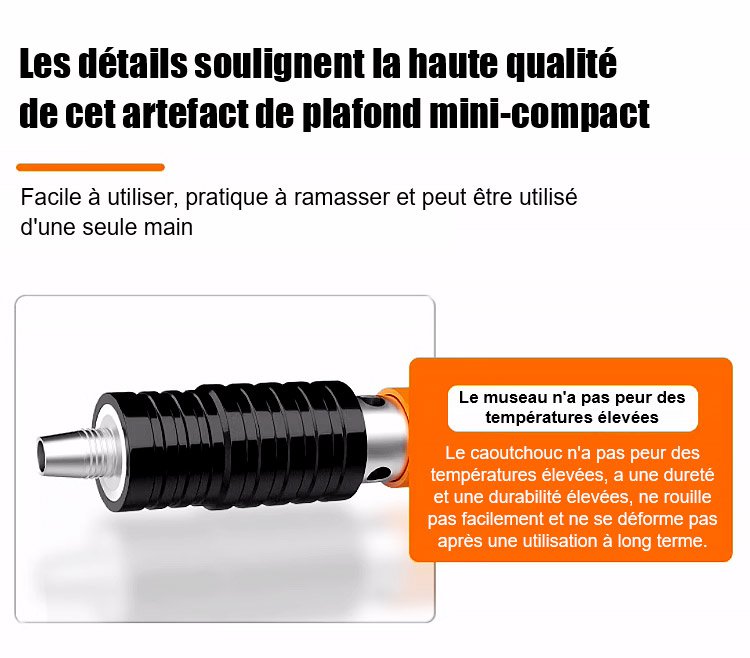 Les détails soulignent la haute qualité de cet artefact de plafond mini-compact

Facile à utiliser, pratique à ramasser et peut être utilisé d'une seule main

Le museau n'a pas peur des températures élevées

Le caoutchouc n'a pas peur des températures élevées, a une dureté et une durabilité élevées, ne rouille pas facilement et ne se déforme pas après une utilisation à long terme.