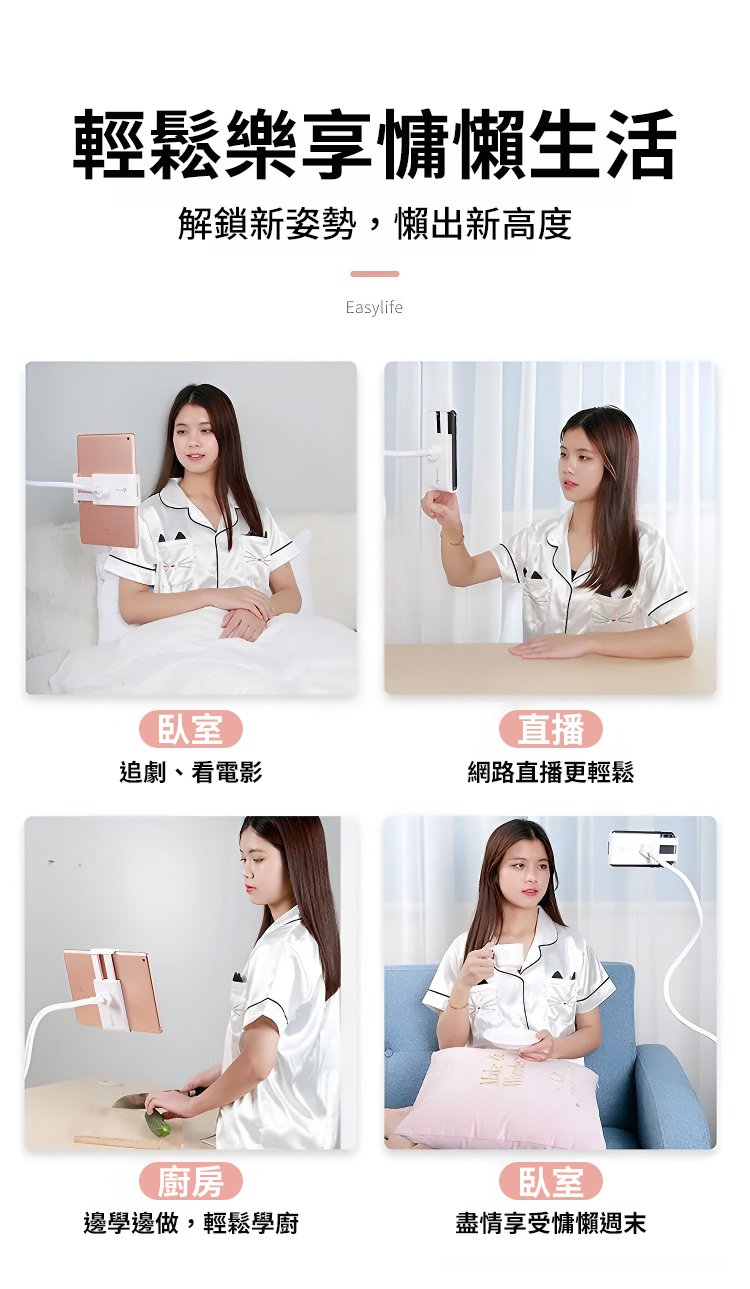 輕鬆樂享慵懶生活

解鎖新姿勢，懶出新高度

Easylife

臥室
追劇、看電影

直播
網路直播更輕鬆

廚房
邊學邊做，輕鬆學廚

臥室
盡情享受慵懶週末