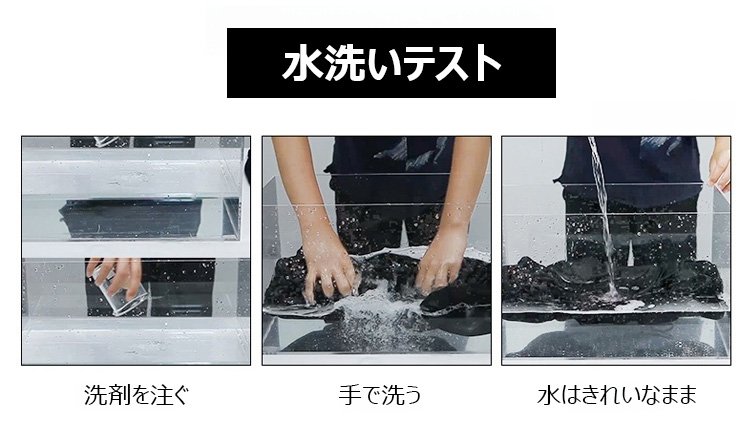 水洗いテスト

洗剤を注ぐ

手で洗う

水はきれいなまま