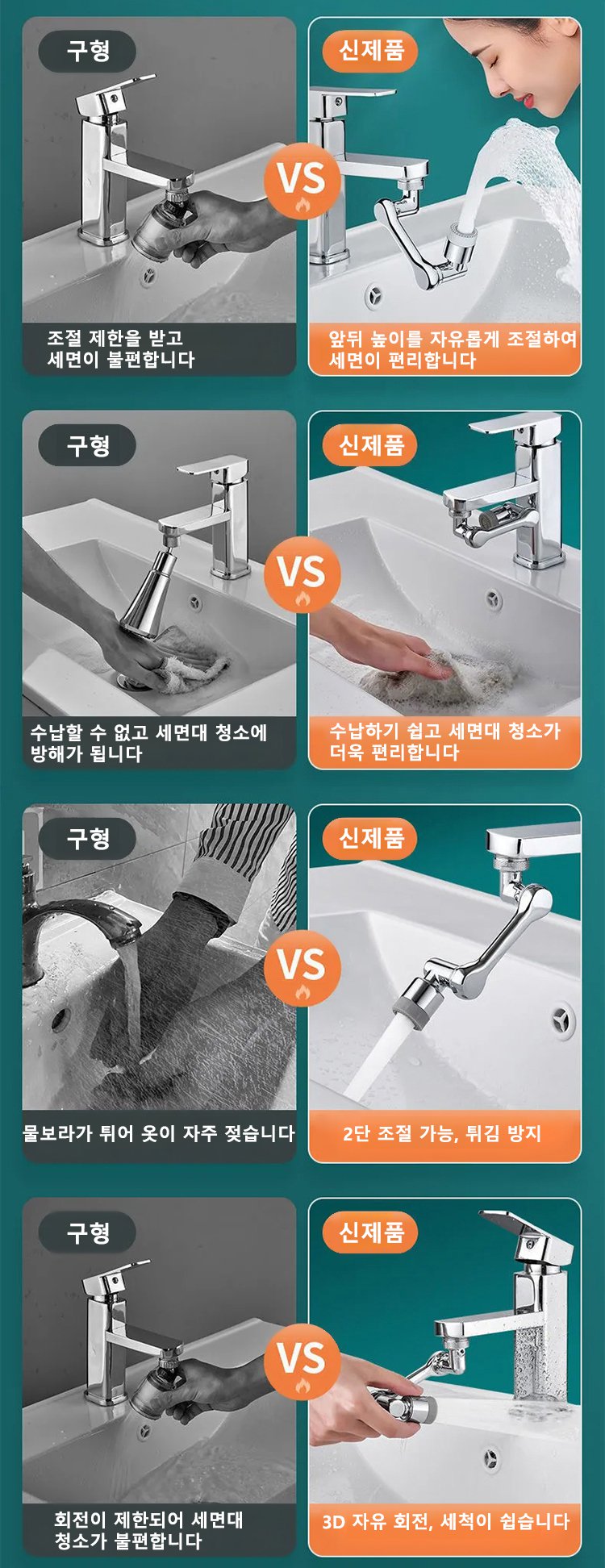 구형

VS

신제품

조절 제한을 받고
세면이 불편합니다

앞뒤 높이를 자유롭게 조절하여
세면이 편리합니다

구형

VS

신제품

수납할 수 없고 세면대 청소에
방해가 됩니다

수납하기 쉽고 세면대 청소가
더욱 편리합니다

구형

VS

신제품

물보라가 튀어 옷이 자주 젖습니다

2단 조절 가능, 튀김 방지

구형

VS

신제품

회전이 제한되어 세면대
청소가 불편합니다

3D 자유 회전, 세척이 쉽습니다