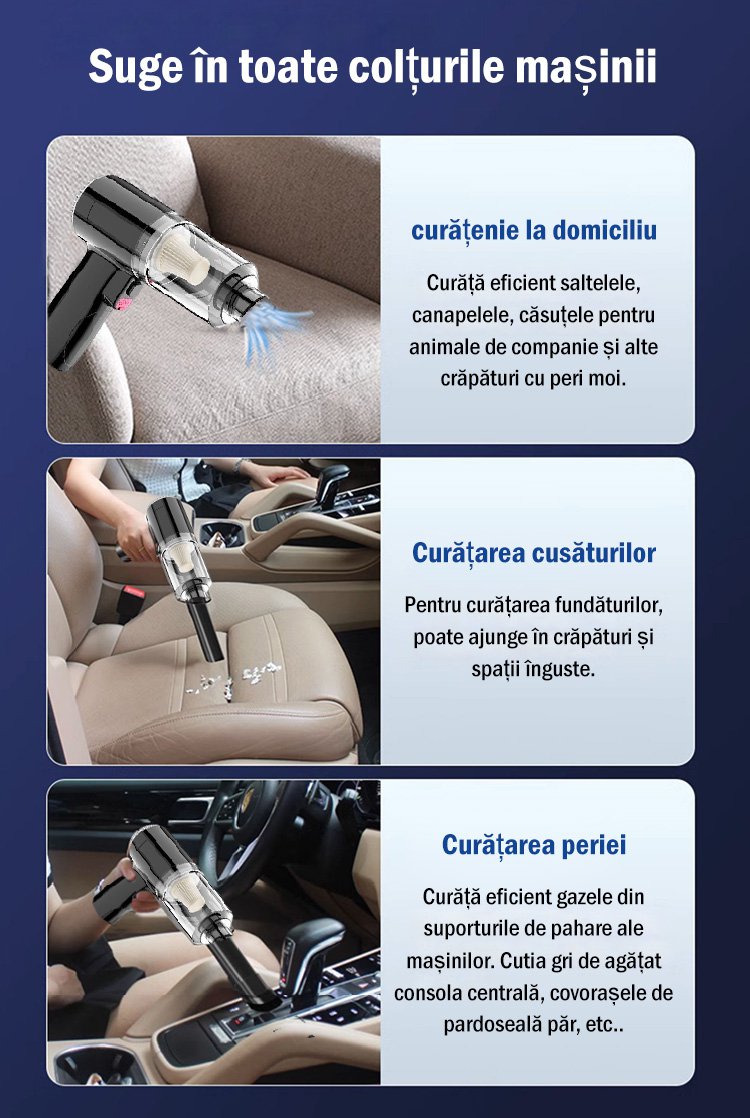 Suge în toate colțurile mașinii

curățenie la domiciliu

Curăță eficient saltelele, canapelele, căsuțele pentru animale de companie și alte crăpături cu peri moi.

Curățarea cusăturilor

Pentru curățarea fundăturilor, poate ajunge în crăpături și spații înguste.

Curățarea periei

Curăță eficient gazele din suporturile de pahare ale mașinilor. Cutia gri de agățat consola centrală, covorașele de pardoseală păr, etc..