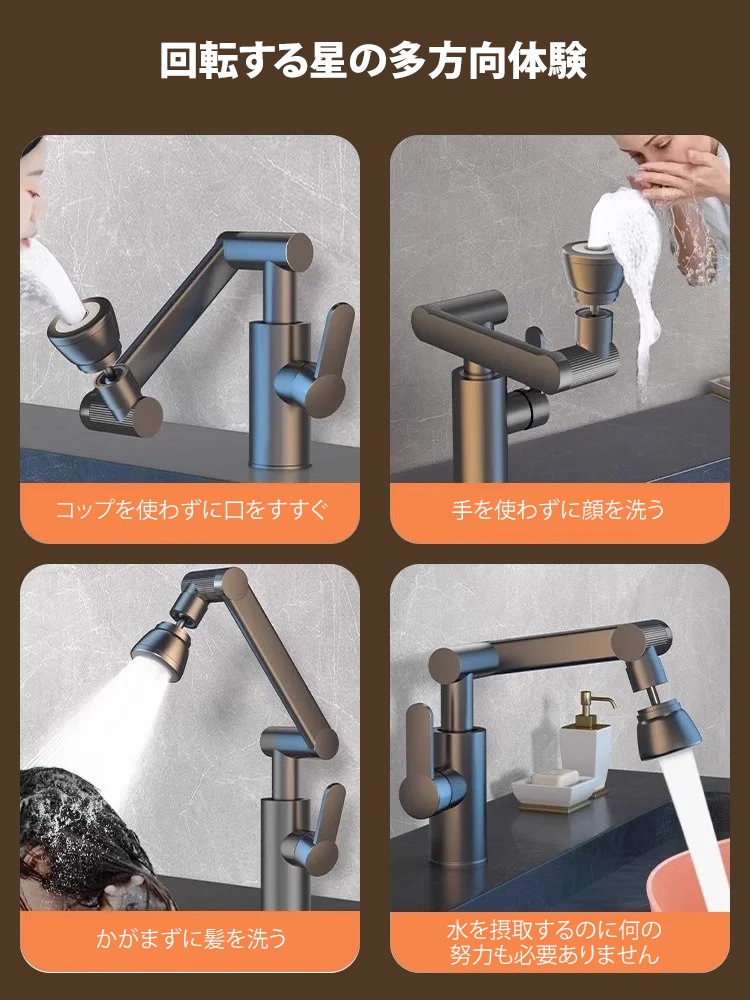 回転する星の多方向体験

コップを使わずに口をすすぐ

手を使わずに顔を洗う

かがまずに髪を洗う

水を摂取するのに何の努力も必要ありません