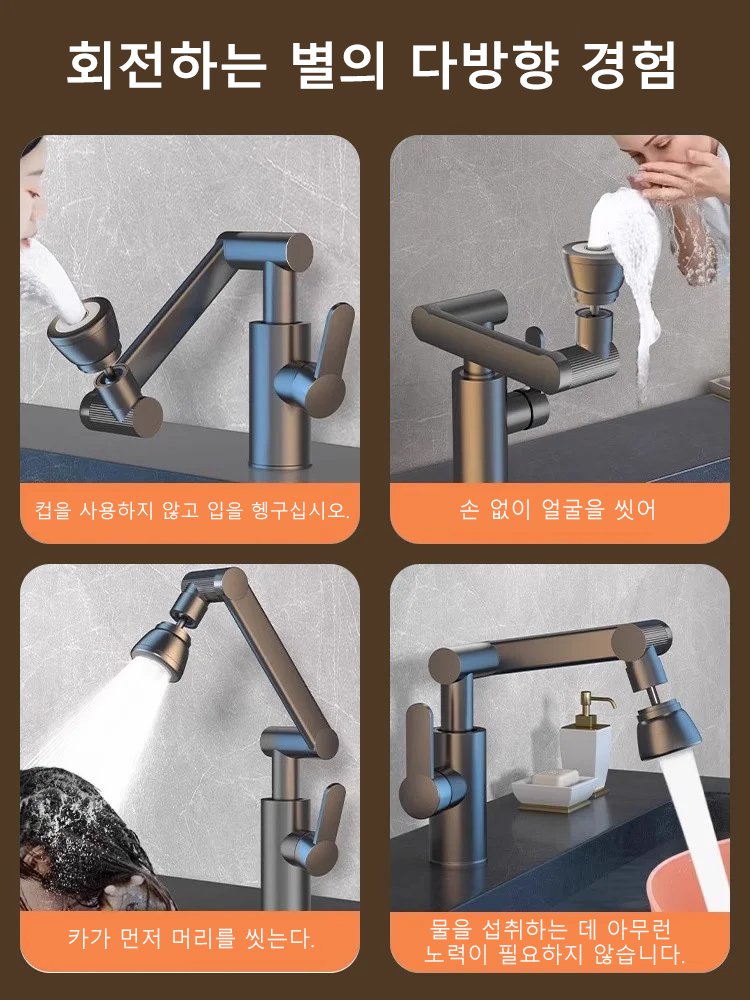 회전하는 별의 다방향 경험

컵을 사용하지 않고 입을 헹구십시오.

손 없이 얼굴을 씻어

카가 먼저 머리를 씻는다.

물을 섭취하는 데 아무런 노력이 필요하지 않습니다.