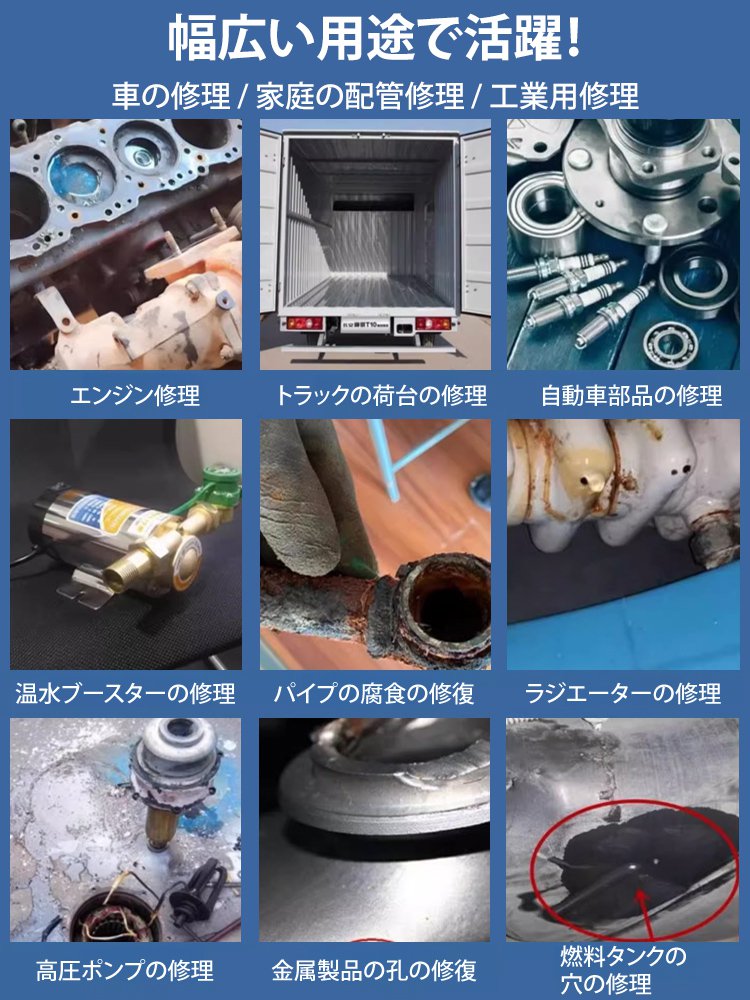 幅広い用途で活躍!

車の修理 / 家庭の配管修理 / 工業用修理

エンジン修理

トラックの荷台の修理

自動車部品の修理

温水ブースターの修理

パイプの腐食の修復

ラジエーターの修理

高圧ポンプの修理

金属製品の孔の修復

燃料タンクの穴の修理