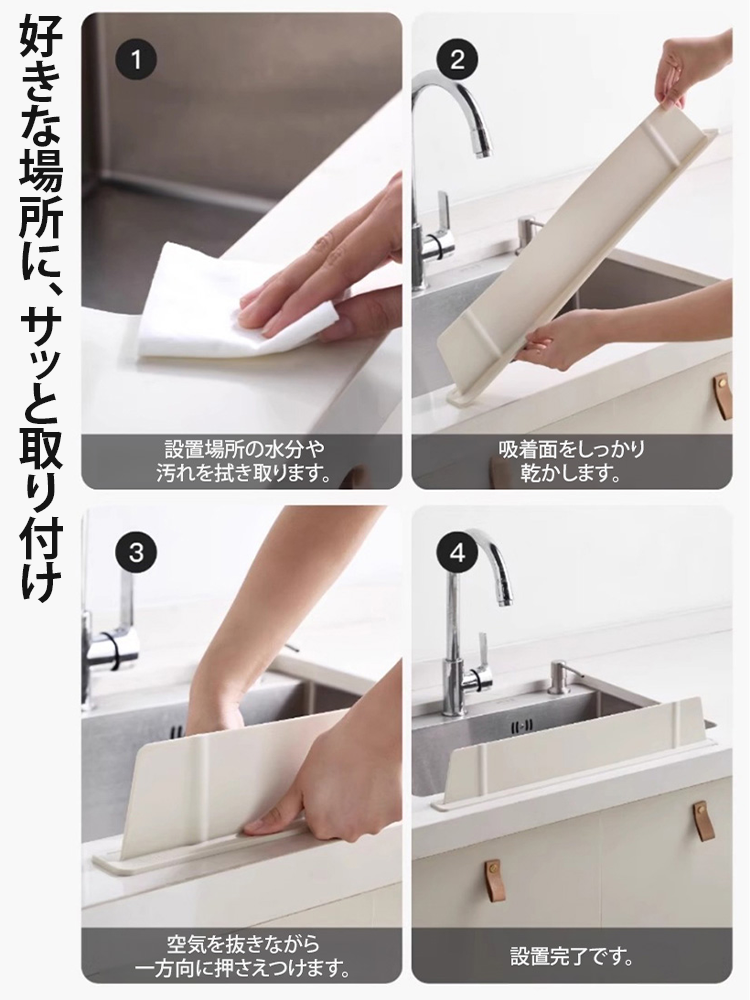 好きな場所に、サッと取り付け

1

設置場所の水分や汚れを拭き取ります。

2

吸着面をしっかり乾かします。

3

空気を抜きながら一方向に押さえつけます。

4

設置完了です。