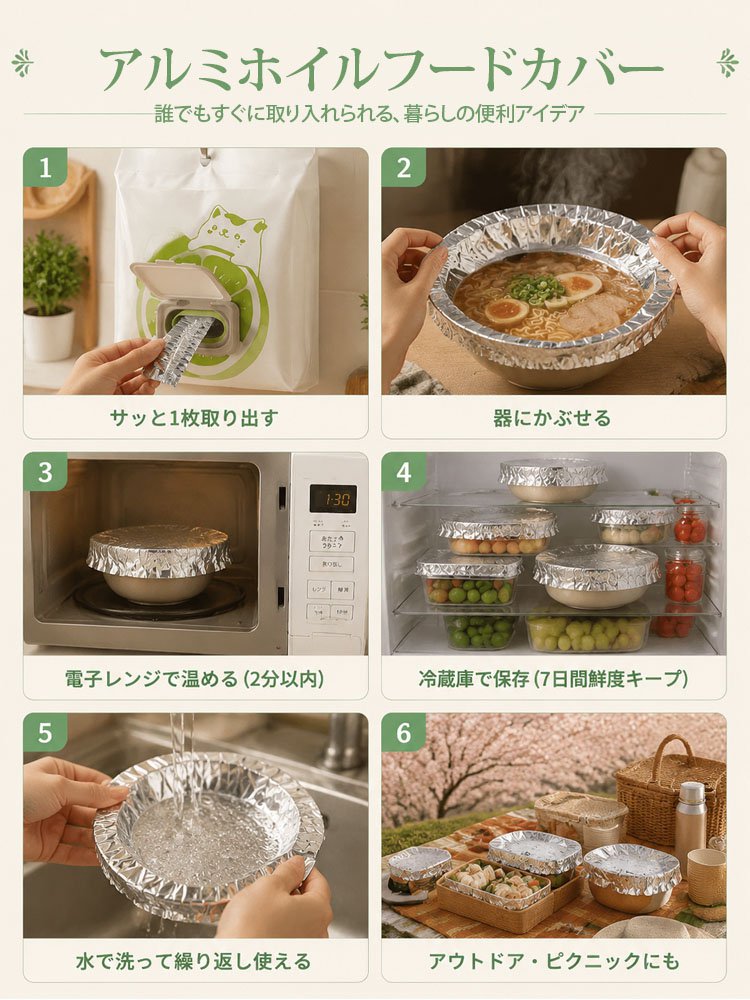 アルミホイルフードカバー

誰でもすぐに取り入れられる、暮らしの便利アイデア

1

サッと1枚取り出す

2

器にかぶせる

3

1:30

電子レンジで温める (2分以内)

4

冷蔵庫で保存 (7日間鮮度キープ)

5

水で洗って繰り返し使える

6

アウトドア・ピクニックにも