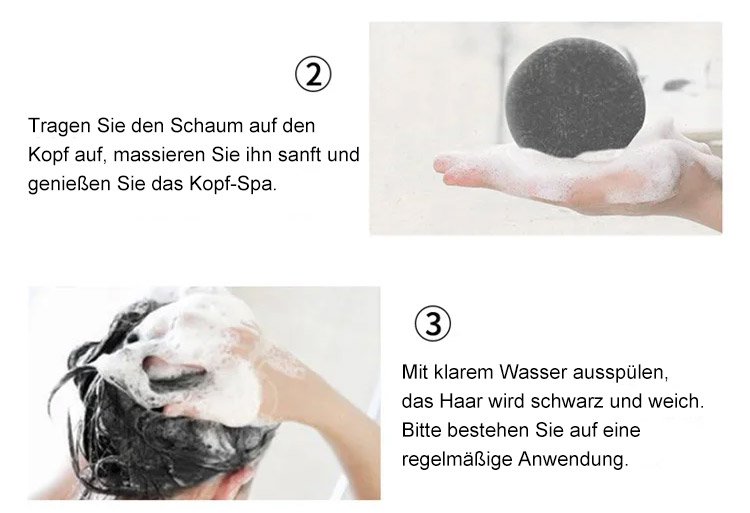 ②

Tragen Sie den Schaum auf den Kopf auf, massieren Sie ihn sanft und genießen Sie das Kopf-Spa.

③

Mit klarem Wasser ausspülen, das Haar wird schwarz und weich. Bitte bestehen Sie auf eine regelmäßige Anwendung.