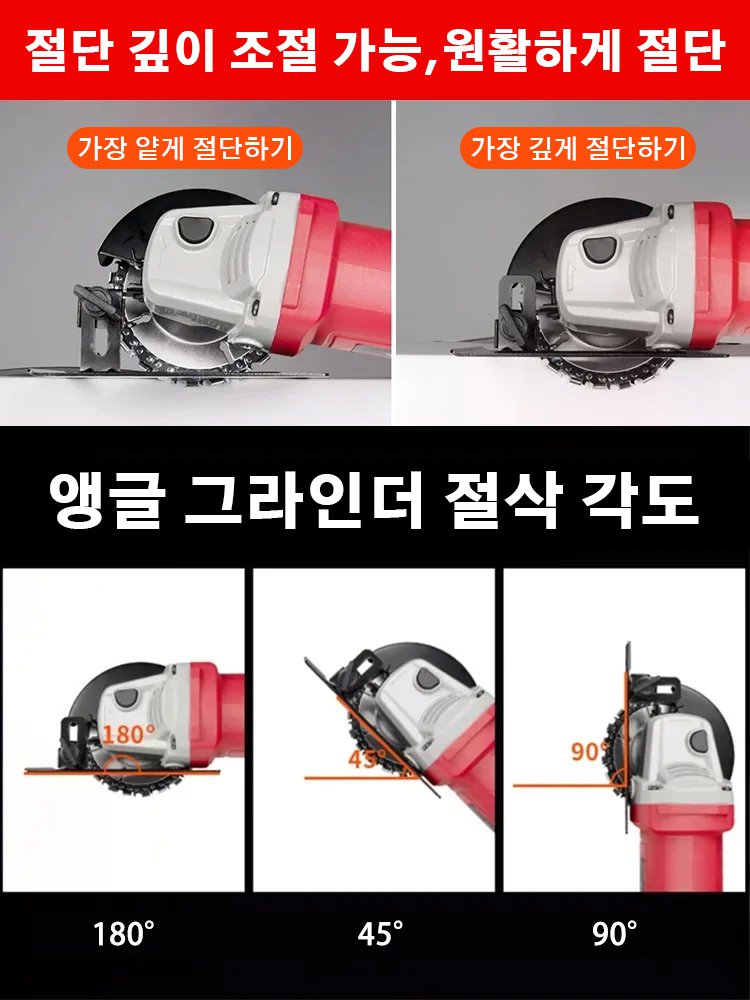 절단 깊이 조절 가능,원활하게 절단

가장 얕게 절단하기

가장 깊게 절단하기

앵글 그라인더 절삭 각도

180°

45°

90°

180°

45°

90°