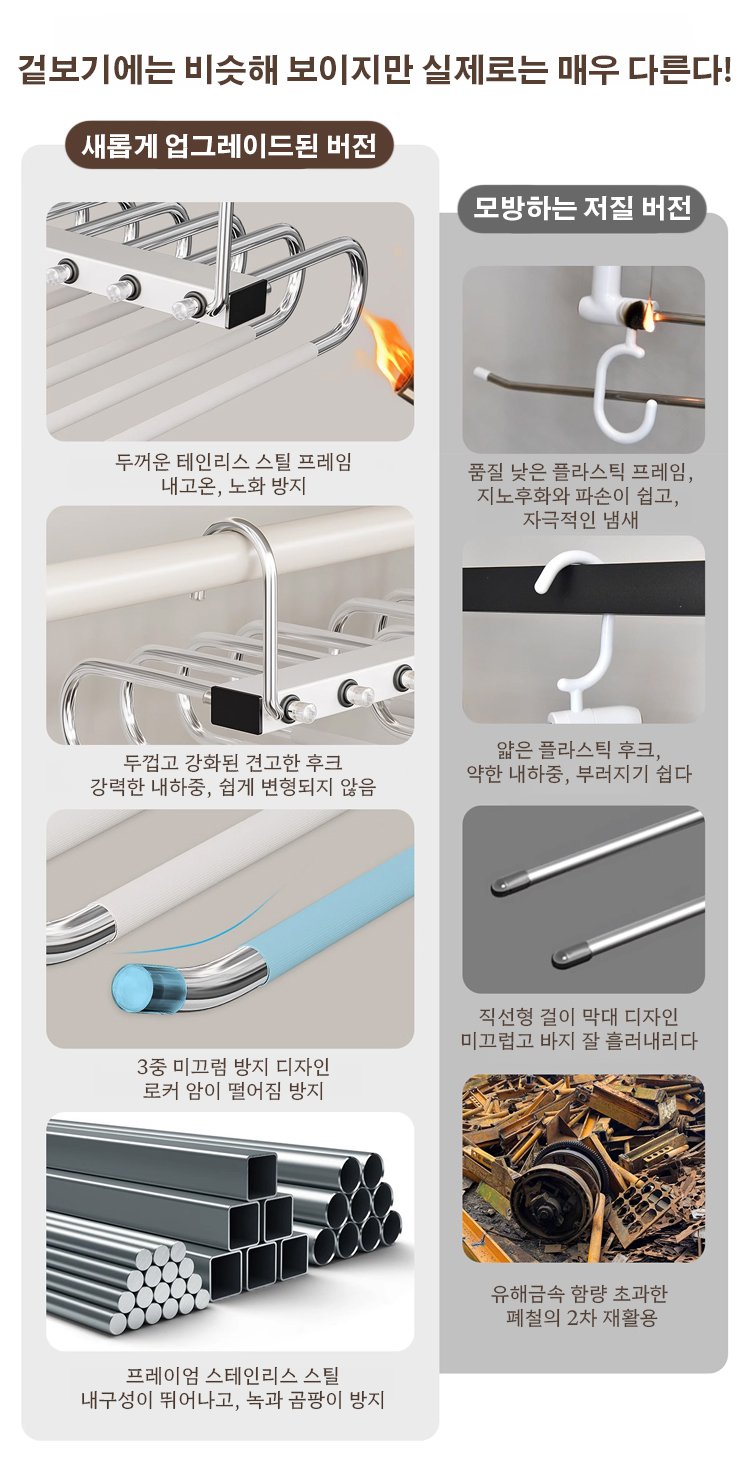 겉보기에는 비슷해 보이지만 실제로는 매우 다른다!

새롭게 업그레이드된 버전

두꺼운 테인리스 스틸 프레임
내고온, 노화 방지

두껍고 강화된 견고한 후크
강력한 내하중, 쉽게 변형되지 않음

3중 미끄럼 방지 디자인
로커 암이 떨어짐 방지

프레이엄 스테인리스 스틸
내구성이 뛰어나고, 녹과 곰팡이 방지

모방하는 저질 버전

품질 낮은 플라스틱 프레임,
지노후화와 파손이 쉽고,
자극적인 냄새

얇은 플라스틱 후크,
약한 내하중, 부러지기 쉽다

직선형 걸이 막대 디자인
미끄럽고 바지 잘 흘러내리다

유해금속 함량 초과한
폐철의 2차 재활용