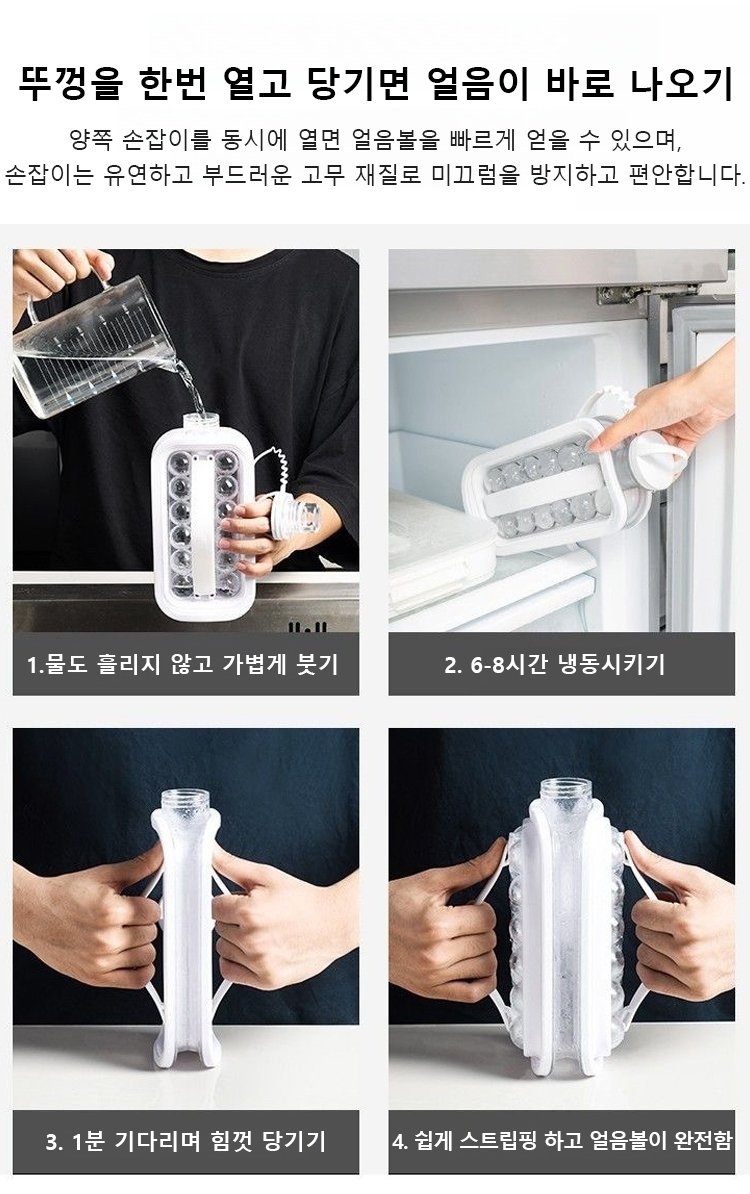 뚜껑을 한번 열고 당기면 얼음이 바로 나오기

양쪽 손잡이를 동시에 열면 얼음볼을 빠르게 얻을 수 있으며, 손잡이는 유연하고 부드러운 고무 재질로 미끄럼을 방지하고 편안합니다.

1.물도 흘리지 않고 가볍게 붓기

2. 6-8시간 냉동시키기

3. 1분 기다리며 힘껏 당기기

4. 쉽게 스트립핑 하고 얼음볼이 완전함