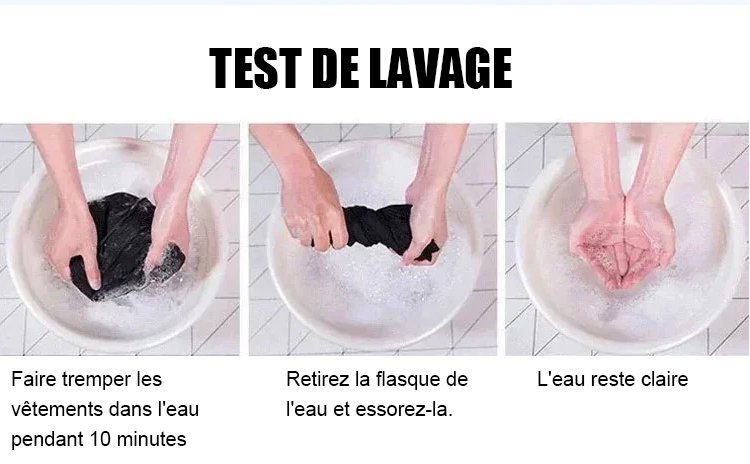 TEST DE LAVAGE

Faire tremper les vêtements dans l'eau pendant 10 minutes

Retirez la flasque de l'eau et essorez-la.

L'eau reste claire