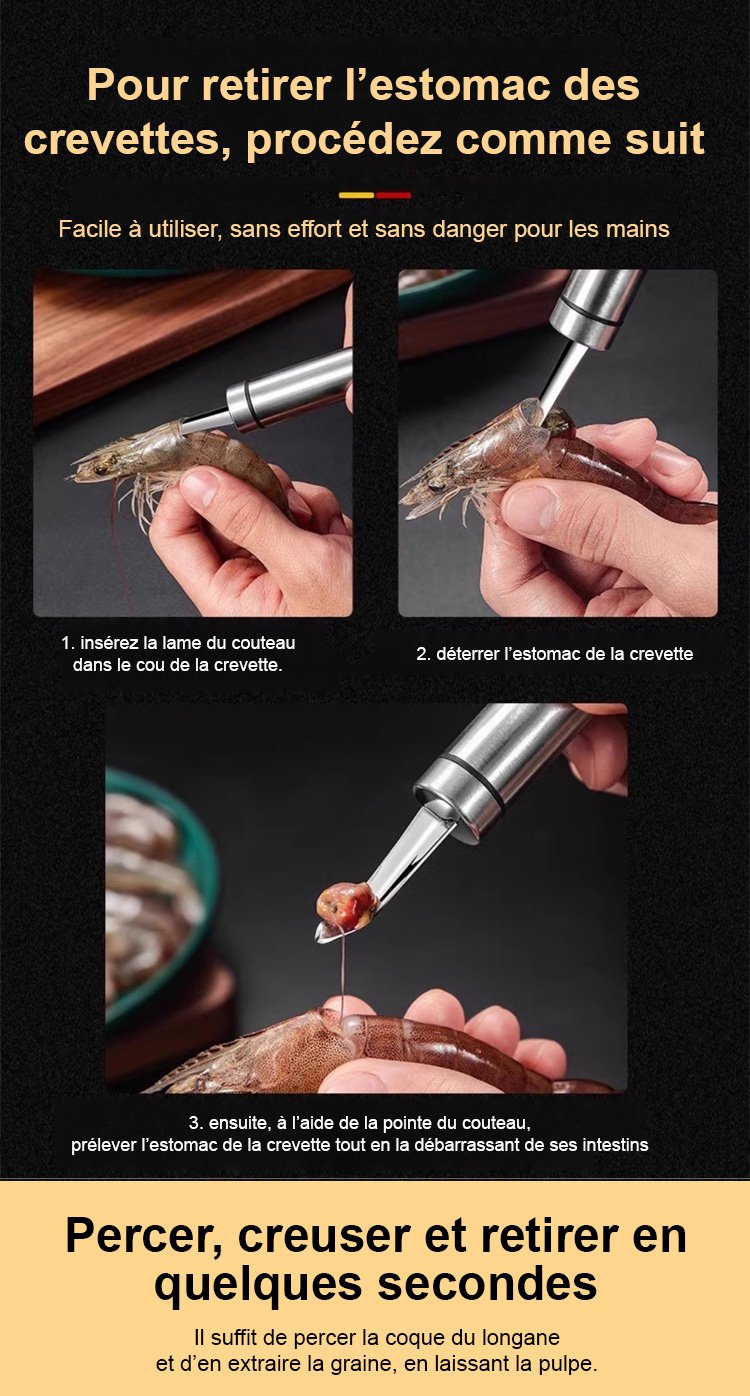 Pour retirer l’estomac des crevettes, procédez comme suit

Facile à utiliser, sans effort et sans danger pour les mains

1. insérez la lame du couteau dans le cou de la crevette.

2. déterrer l’estomac de la crevette

3. ensuite, à l’aide de la pointe du couteau, prélever l’estomac de la crevette tout en la débarrassant de ses intestins

Percer, creuser et retirer en quelques secondes

Il suffit de percer la coque du longane et d’en extraire la graine, en laissant la pulpe.