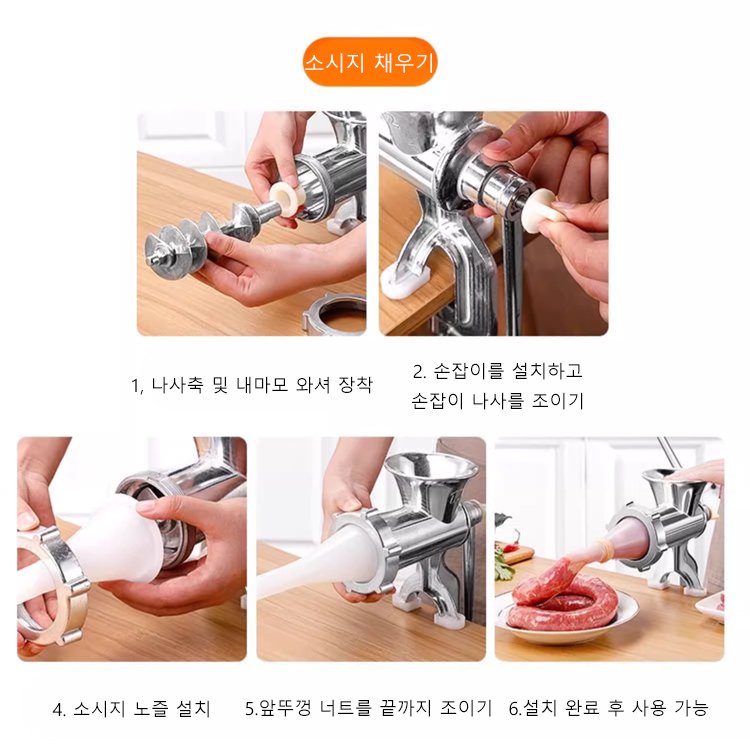 소시지 채우기

1, 나사축 및 내마모 와셔 장착

2. 손잡이를 설치하고 손잡이 나사를 조이기

4. 소시지 노즐 설치

5.앞뚜껑 너트를 끝까지 조이기

6.설치 완료 후 사용 가능