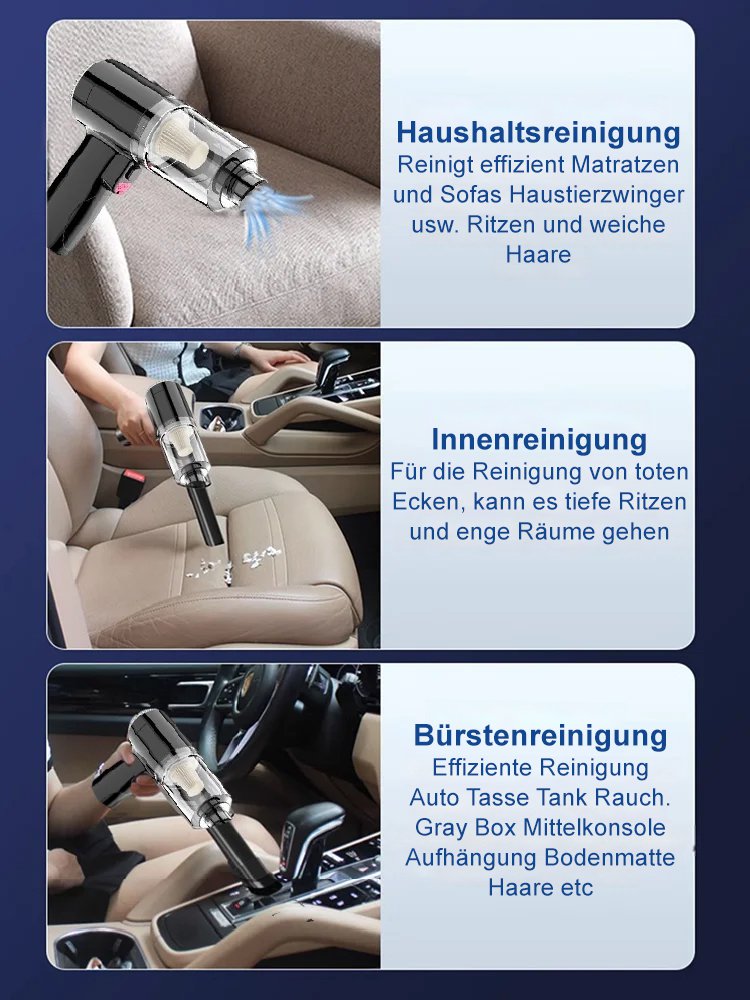 Haushaltsreinigung
Reinigt effizient Matratzen und Sofas Haustierzwinger usw. Ritzen und weiche Haare

Innenreinigung
Für die Reinigung von toten Ecken, kann es tiefe Ritzen und enge Räume gehen

Bürstenreinigung
Effiziente Reinigung Auto Tasse Tank Rauch. Gray Box Mittelkonsole Aufhängung Bodenmatte Haare etc