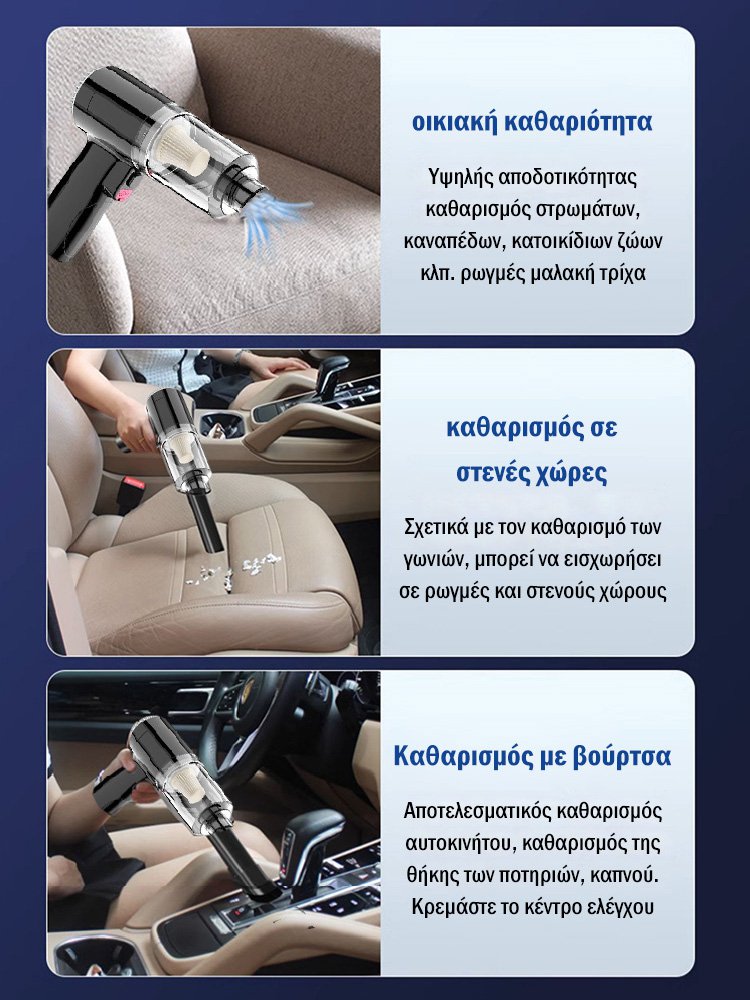 οικιακή καθαριότητα

Υψηλής αποδοτικότητας καθαρισμός στρωμάτων, καναπέδων, κατοικίδιων ζώων κλπ. ρωγμές μαλακή τρίχα

καθαρισμός σε στενές χώρες

Σχετικά με τον καθαρισμό των γωνιών, μπορεί να εισχωρήσει σε ρωγμές και στενούς χώρους

Καθαρισμός με βούρτσα

Αποτελεσματικός καθαρισμός αυτοκινήτου, καθαρισμός της θήκης των ποτηριών, καπνού. Κρεμάστε το κέντρο ελέγχου