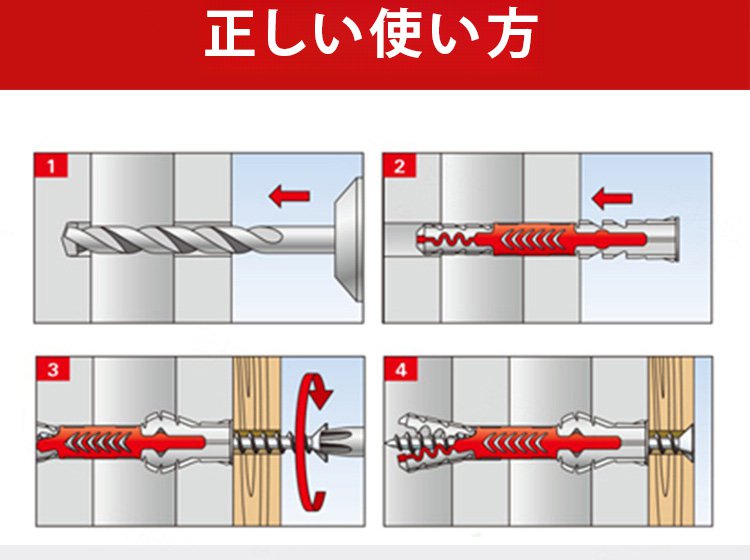 正しい使い方

1

2

3

4