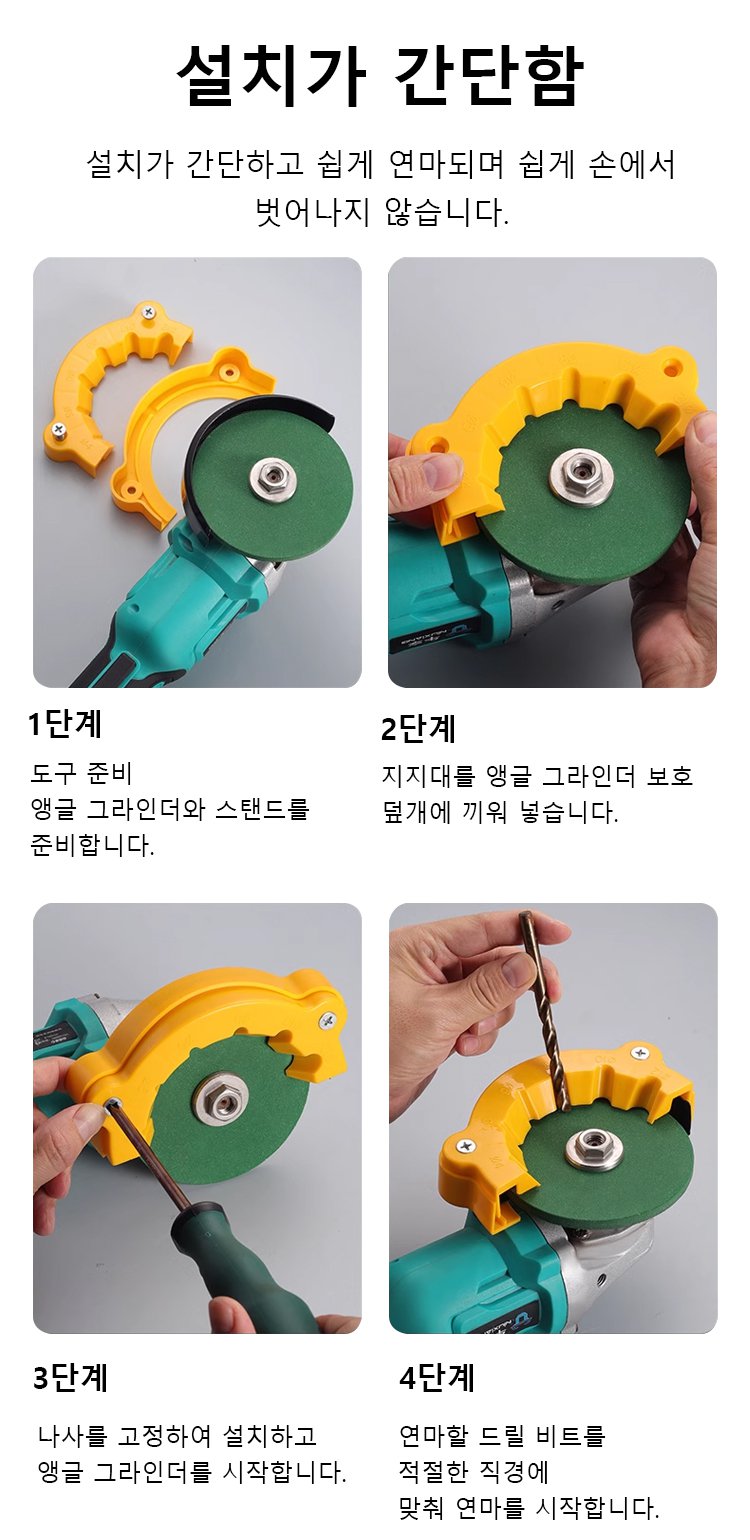 설치가 간단함

설치가 간단하고 쉽게 연마되며 쉽게 손에서 벗어나지 않습니다.

1단계

도구 준비
앵글 그라인더와 스탠드를 준비합니다.

2단계

지지대를 앵글 그라인더 보호 덮개에 끼워 넣습니다.

3단계

나사를 고정하여 설치하고 앵글 그라인더를 시작합니다.

4단계

연마할 드릴 비트를 적절한 직경에 맞춰 연마를 시작합니다.